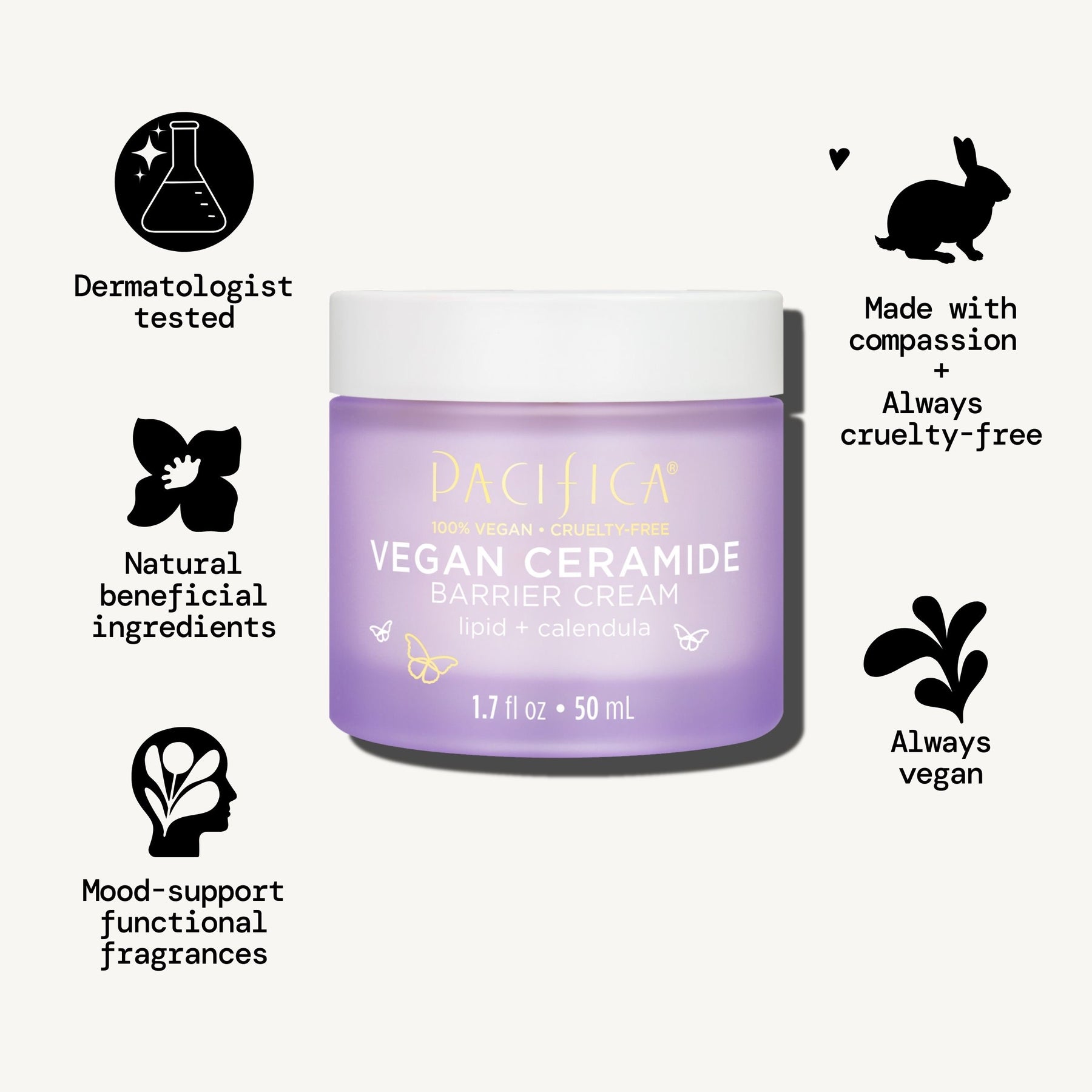 Dermatologist tested

Natural beneficial ingredients

Mood-support functional fragrances

PACIFICA®
100% VEGAN • CRUELTY-FREE
VEGAN CERAMIDE
BARRIER CREAM
lipid + calendula
1.7 fl oz • 50 mL

Made with compassion
+
Always cruelty-free

Always vegan