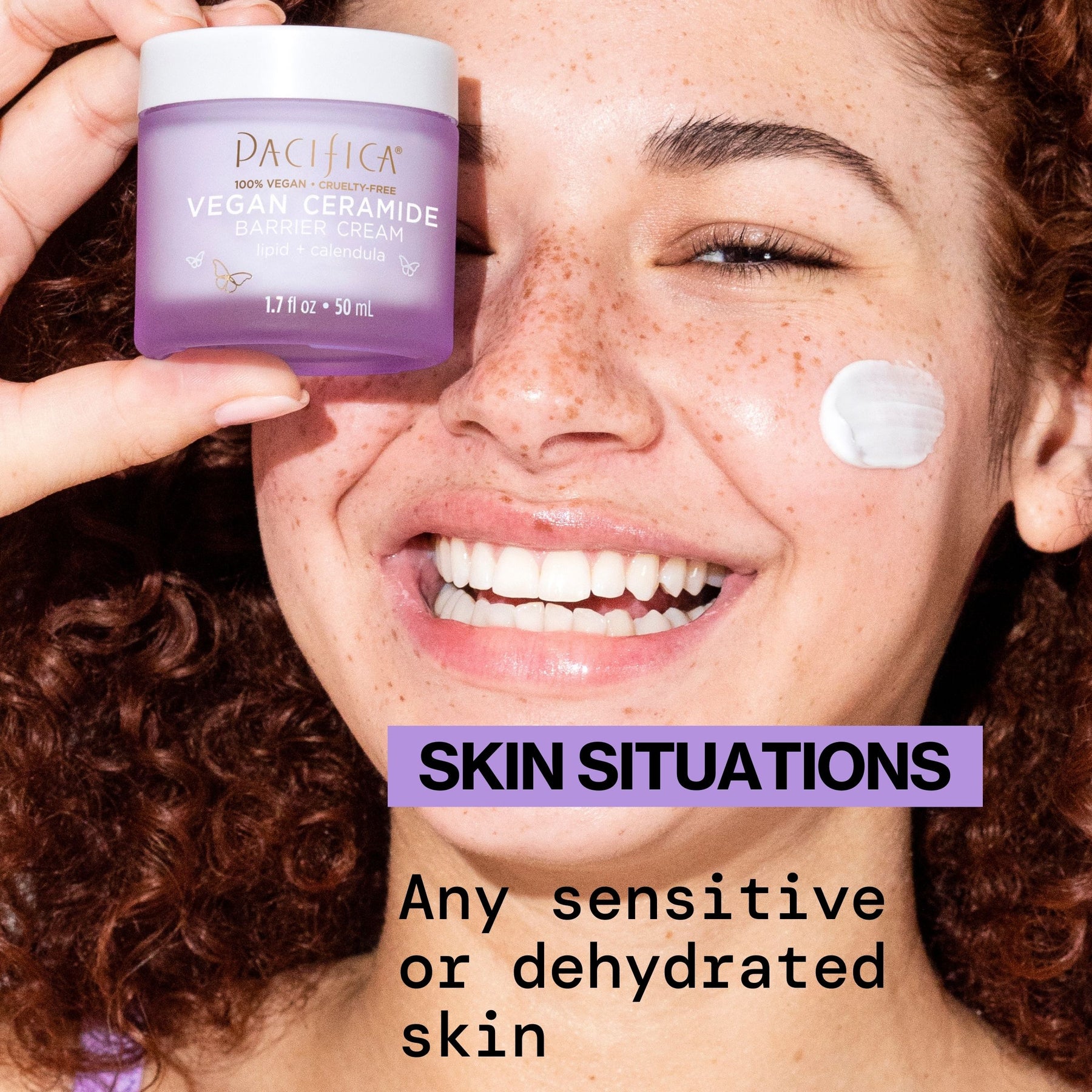 PACIFICA®
100% VEGAN • CRUELTY-FREE
VEGAN CERAMIDE
BARRIER CREAM
lipid + calendula
1.7 fl oz • 50 mL

SKIN SITUATIONS

Any sensitive or dehydrated skin