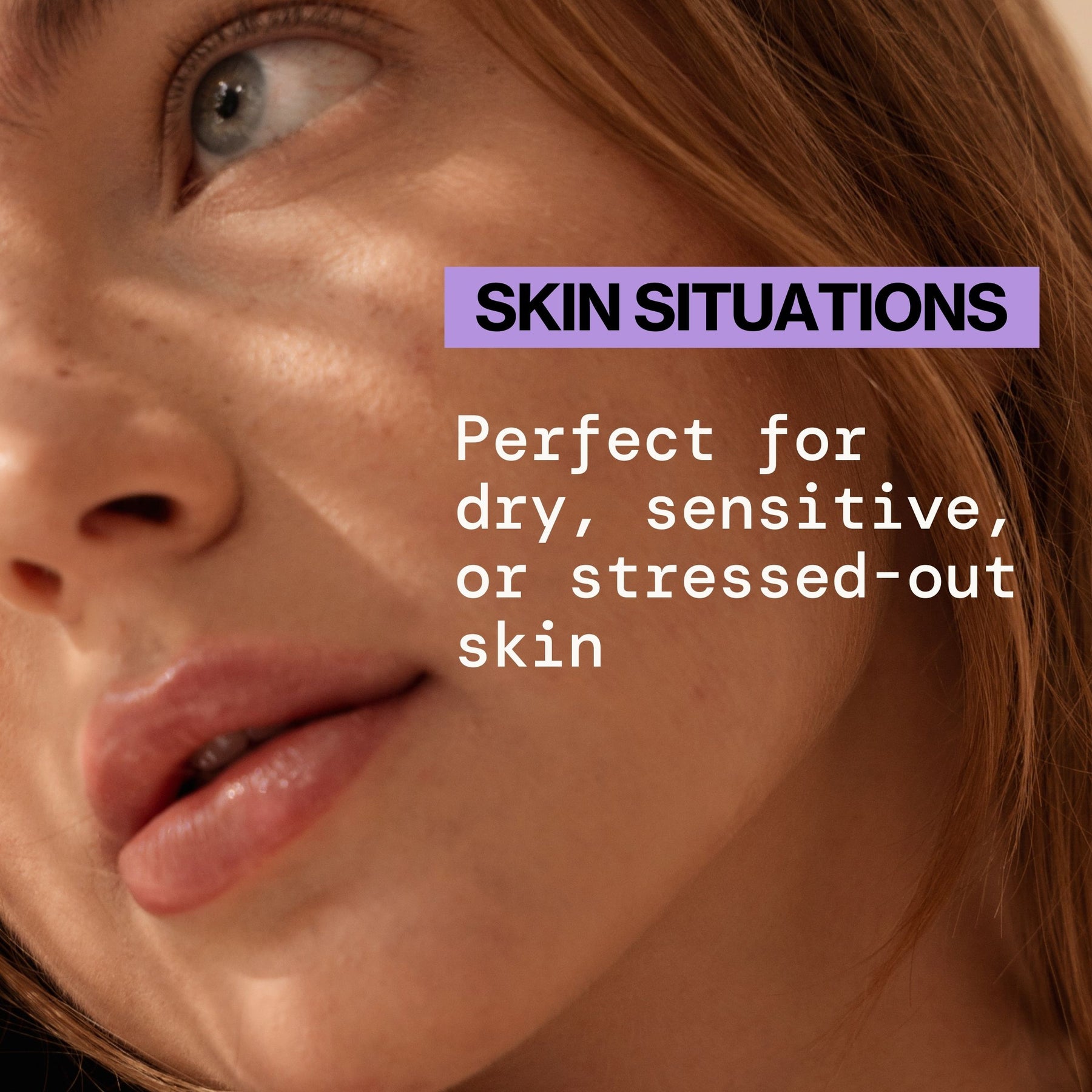 SKIN SITUATIONS

Perfect for dry, sensitive, or stressed-out skin