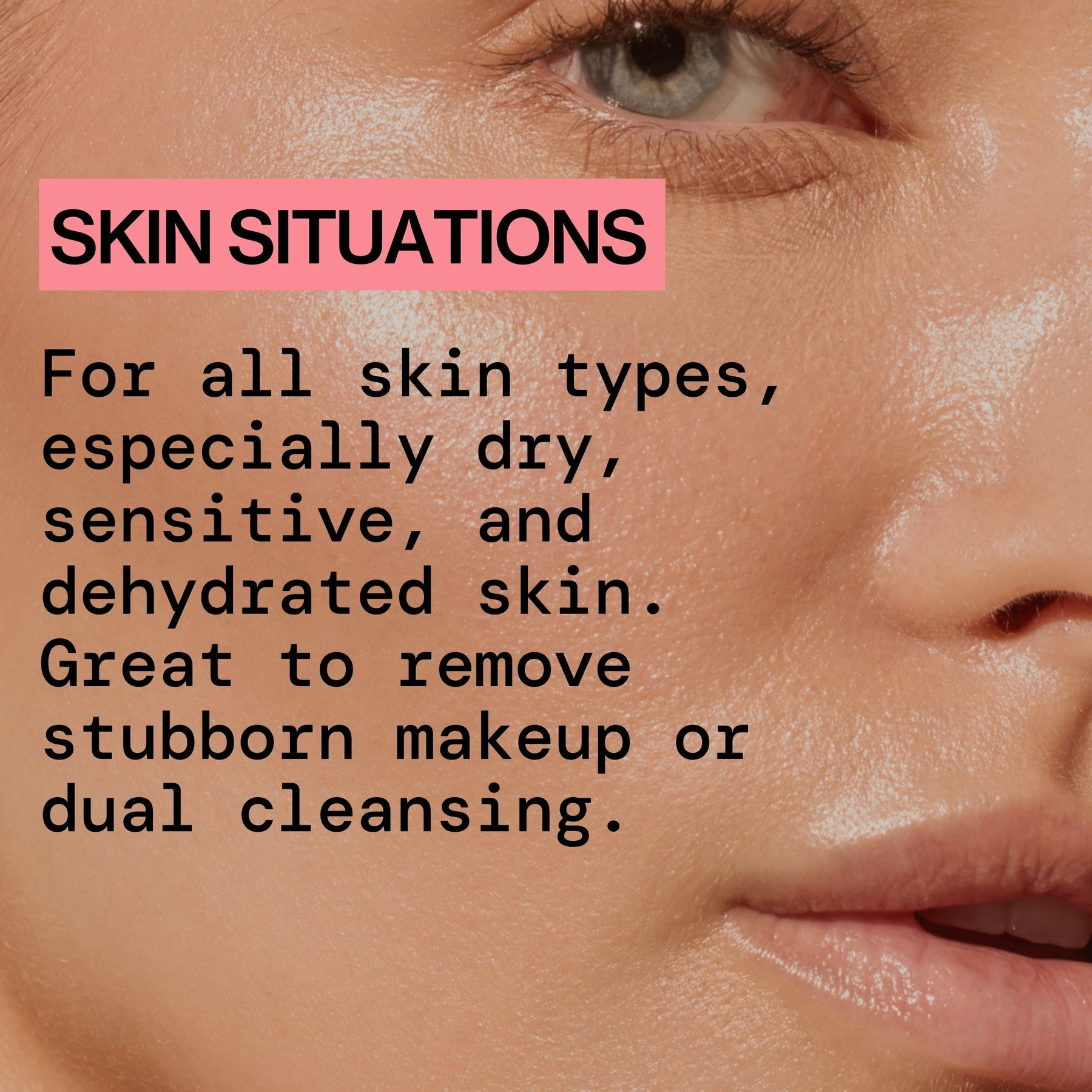 SKIN SITUATIONS

For all skin types, especially dry, sensitive, and dehydrated skin. Great to remove stubborn makeup or dual cleansing.