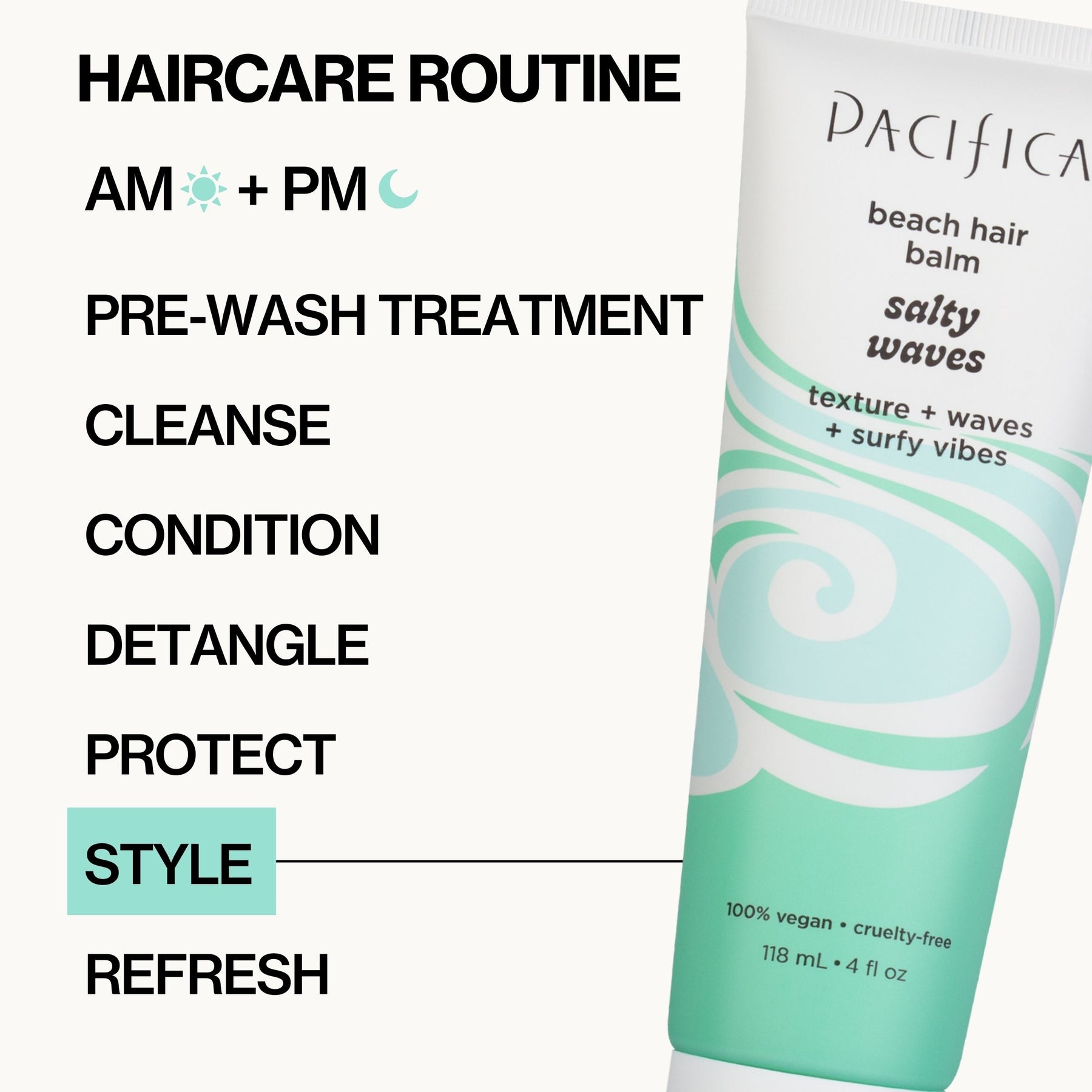 HAIRCARE ROUTINE

AM + PM

PRE-WASH TREATMENT

CLEANSE

CONDITION

DETANGLE

PROTECT

STYLE

REFRESH

PACIFICA

beach hair balm

salty waves

texture + waves + surfy vibes

100% vegan • cruelty-free

118 mL • 4 fl oz