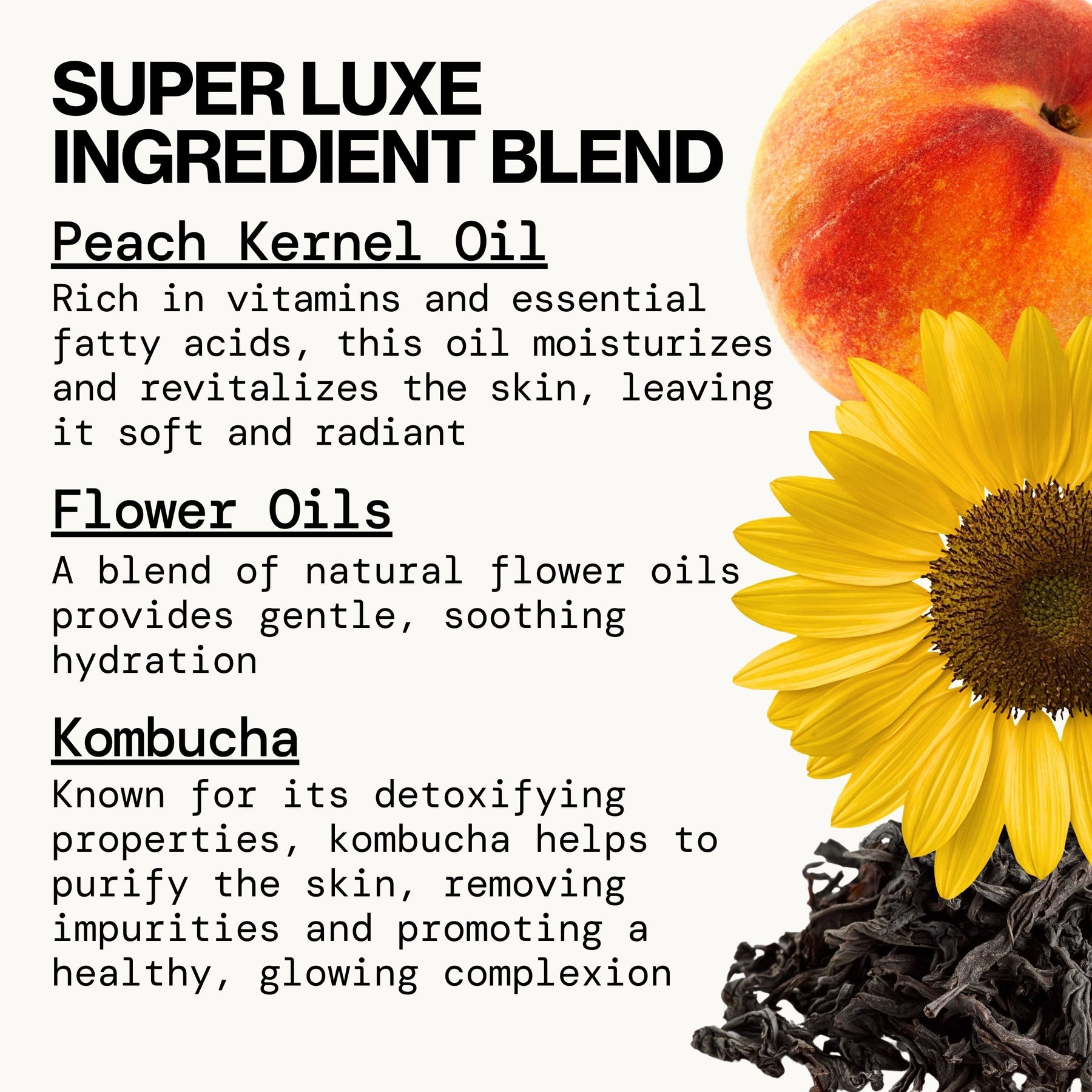 SUPER LUXE INGREDIENT BLEND

Peach Kernel Oil

Rich in vitamins and essential fatty acids, this oil moisturizes and revitalizes the skin, leaving it soft and radiant

Flower Oils

A blend of natural flower oils provides gentle, soothing hydration

Kombucha

Known for its detoxifying properties, kombucha helps to purify the skin, removing impurities and promoting a healthy, glowing complexion