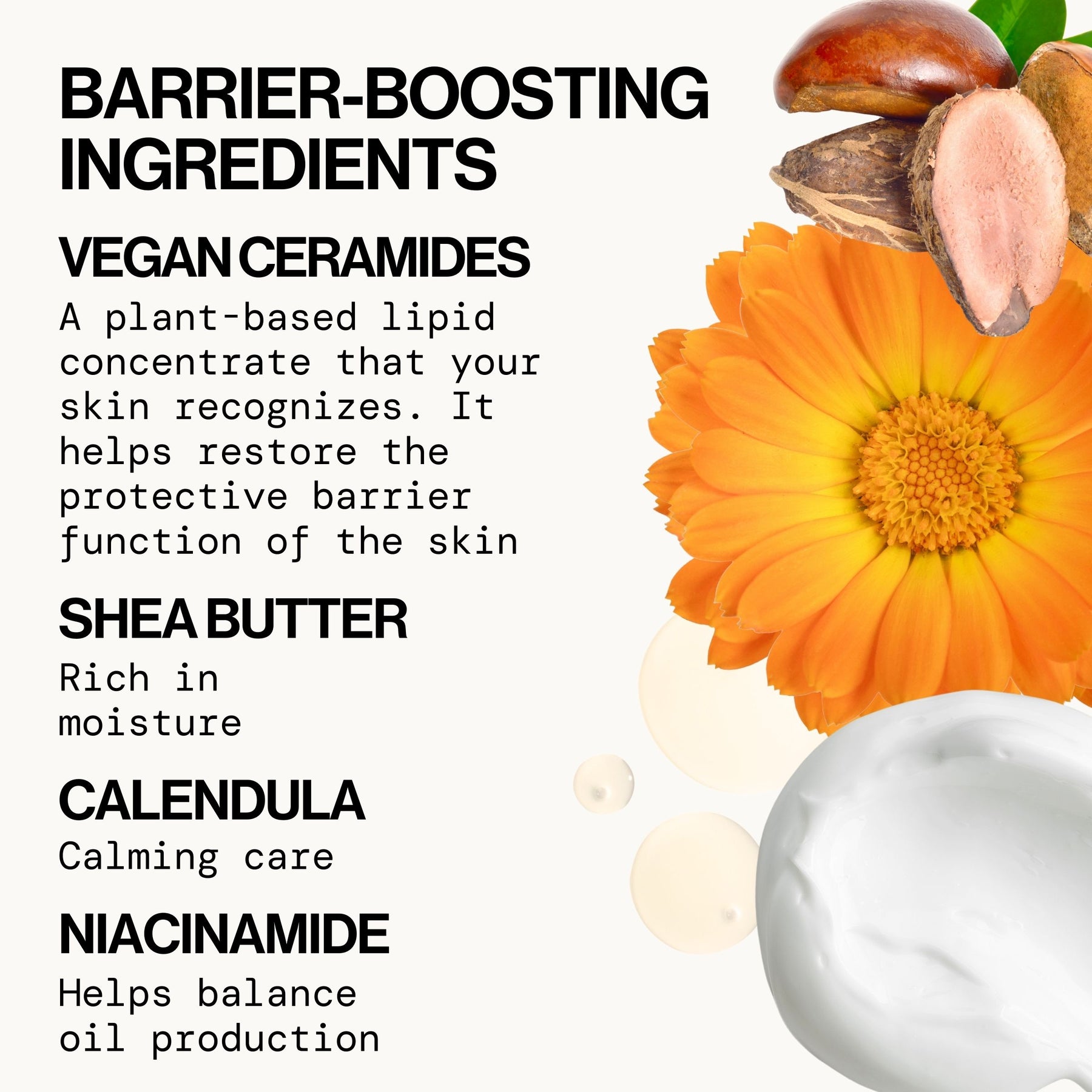 BARRIER-BOOSTING INGREDIENTS

VEGAN CERAMIDES

A plant-based lipid concentrate that your skin recognizes. It helps restore the protective barrier function of the skin

SHEA BUTTER

Rich in moisture

CALENDULA

Calming care

NIACINAMIDE

Helps balance oil production