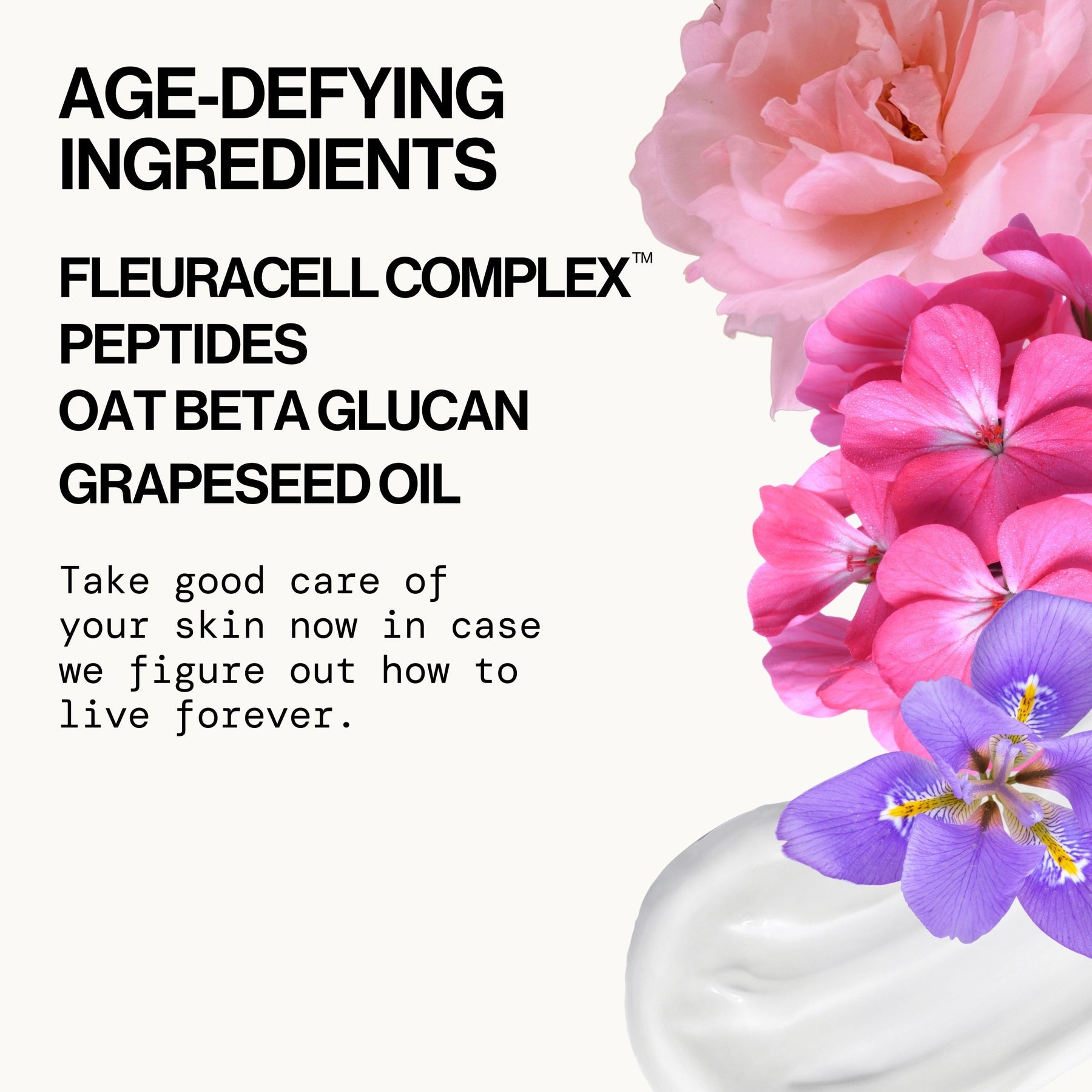 AGE-DEFYING INGREDIENTS

FLEURACELL COMPLEX™
PEPTIDES
OAT BETA GLUCAN
GRAPESEED OIL

Take good care of your skin now in case we figure out how to live forever.