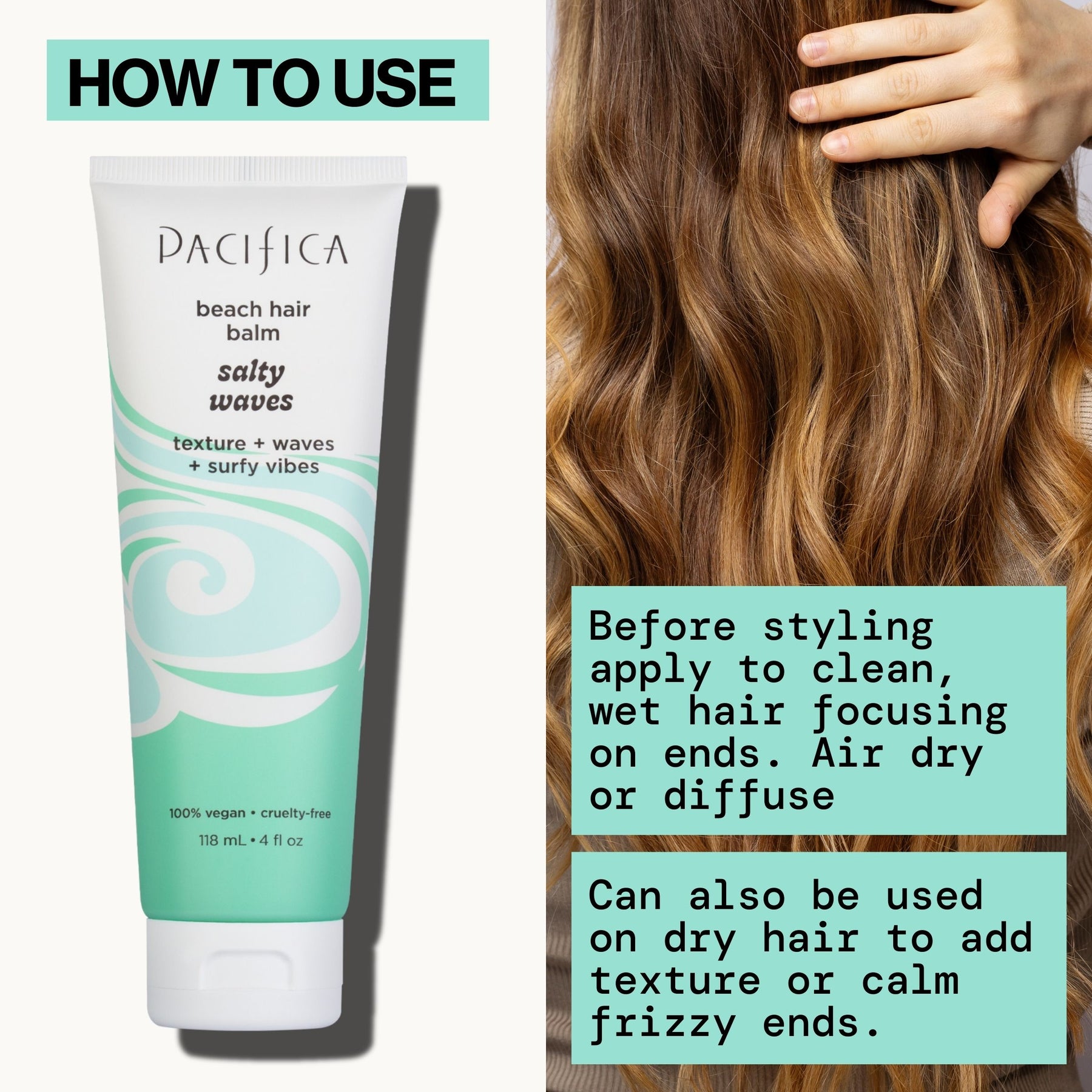 HOW TO USE

PACIFICA

beach hair balm

salty waves

texture + waves + surfy vibes

100% vegan • cruelty-free

118 mL • 4 fl oz

Before styling apply to clean, wet hair focusing on ends. Air dry or diffuse

Can also be used on dry hair to add texture or calm frizzy ends.