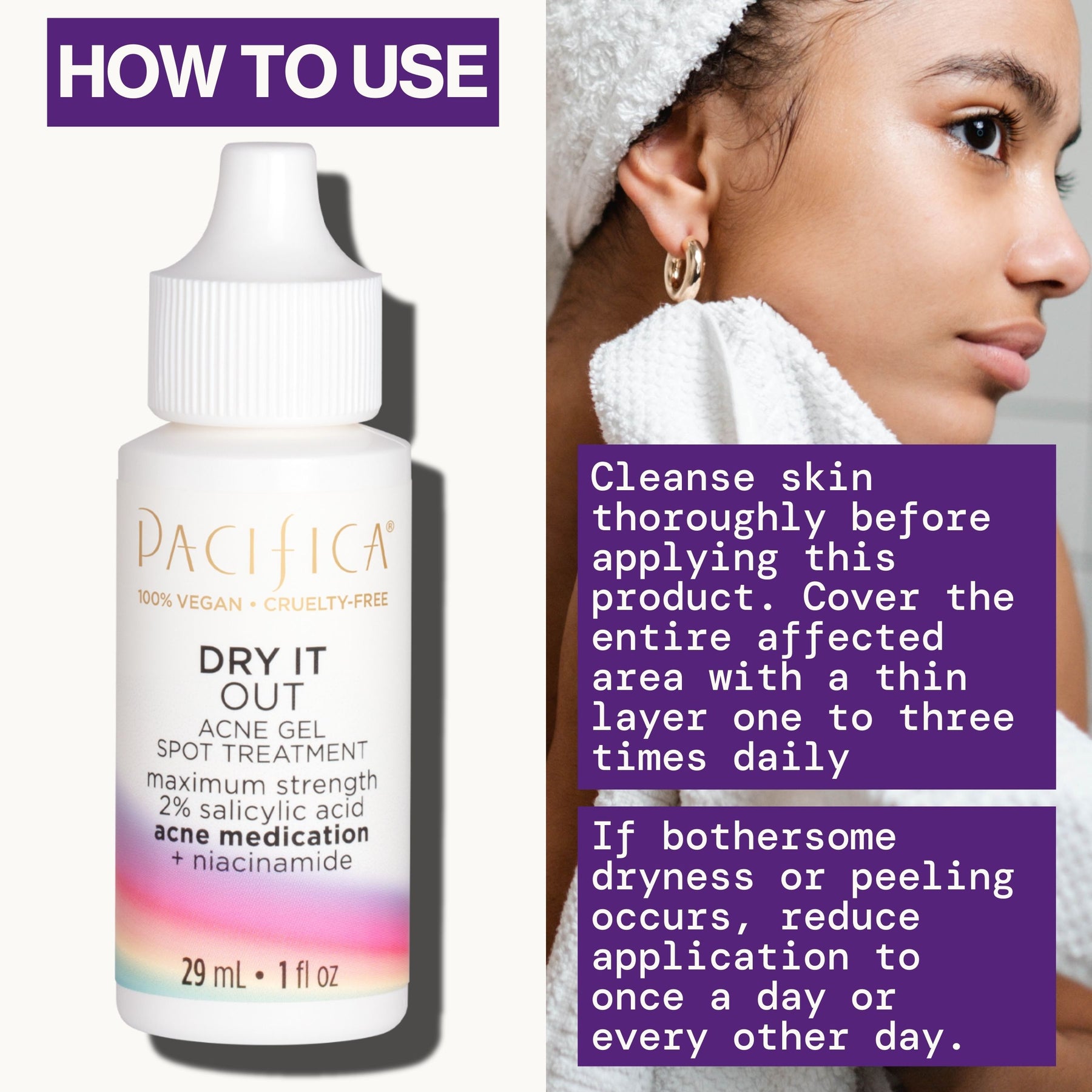 HOW TO USE

PACIFICA®
100% VEGAN • CRUELTY-FREE
DRY IT OUT
ACNE GEL SPOT TREATMENT
maximum strength 2% salicylic acid
acne medication
+ niacinamide
29 mL • 1 fl oz

Cleanse skin thoroughly before applying this product. Cover the entire affected area with a thin layer one to three times daily

If bothersome dryness or peeling occurs, reduce application to once a day or every other day.