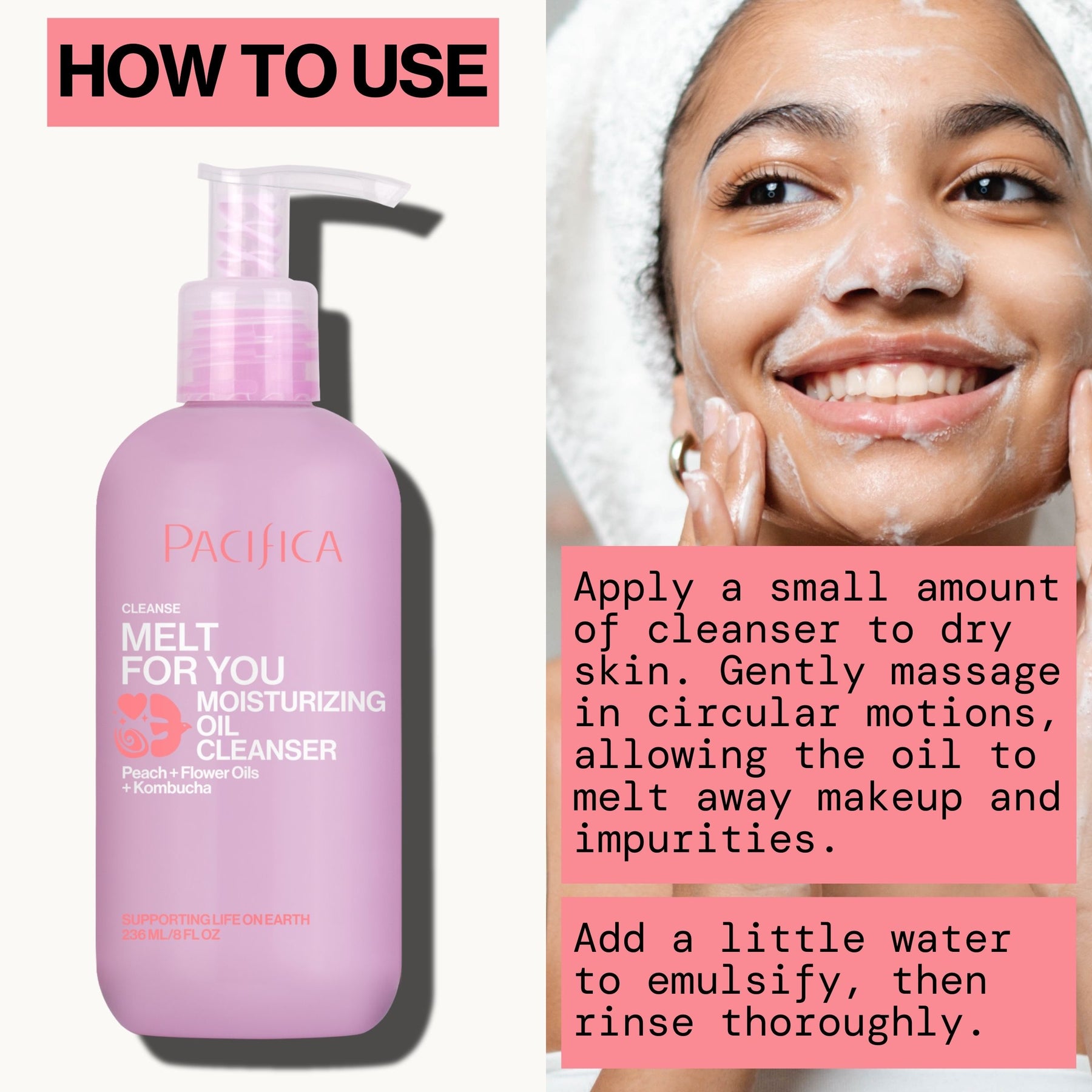 HOW TO USE

PACIFICA

CLEANSE

MELT FOR YOU

MOISTURIZING OIL CLEANSER

Peach + Flower Oils + Kombucha

SUPPORTING LIFE ON EARTH
236 ML/8 FL OZ

Apply a small amount of cleanser to dry skin. Gently massage in circular motions, allowing the oil to melt away makeup and impurities.

Add a little water to emulsify, then rinse thoroughly.