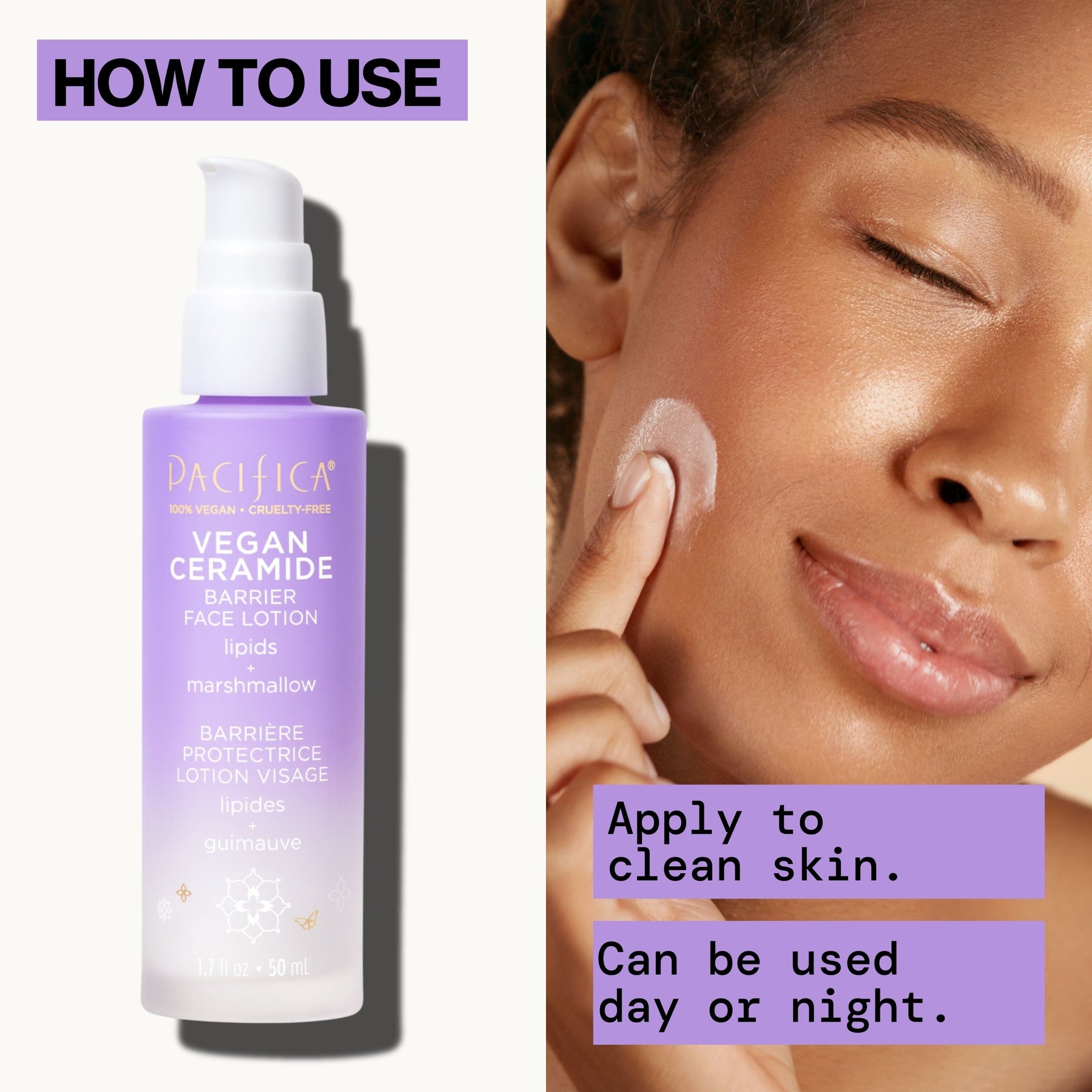 HOW TO USE

PACIFICA®
100% VEGAN • CRUELTY-FREE
VEGAN CERAMIDE
BARRIER FACE LOTION
lipids + marshmallow
BARRIÈRE PROTECTRICE LOTION VISAGE
lipides + guimauve
1.7 fl oz • 50 mL

Apply to clean skin.

Can be used day or night.