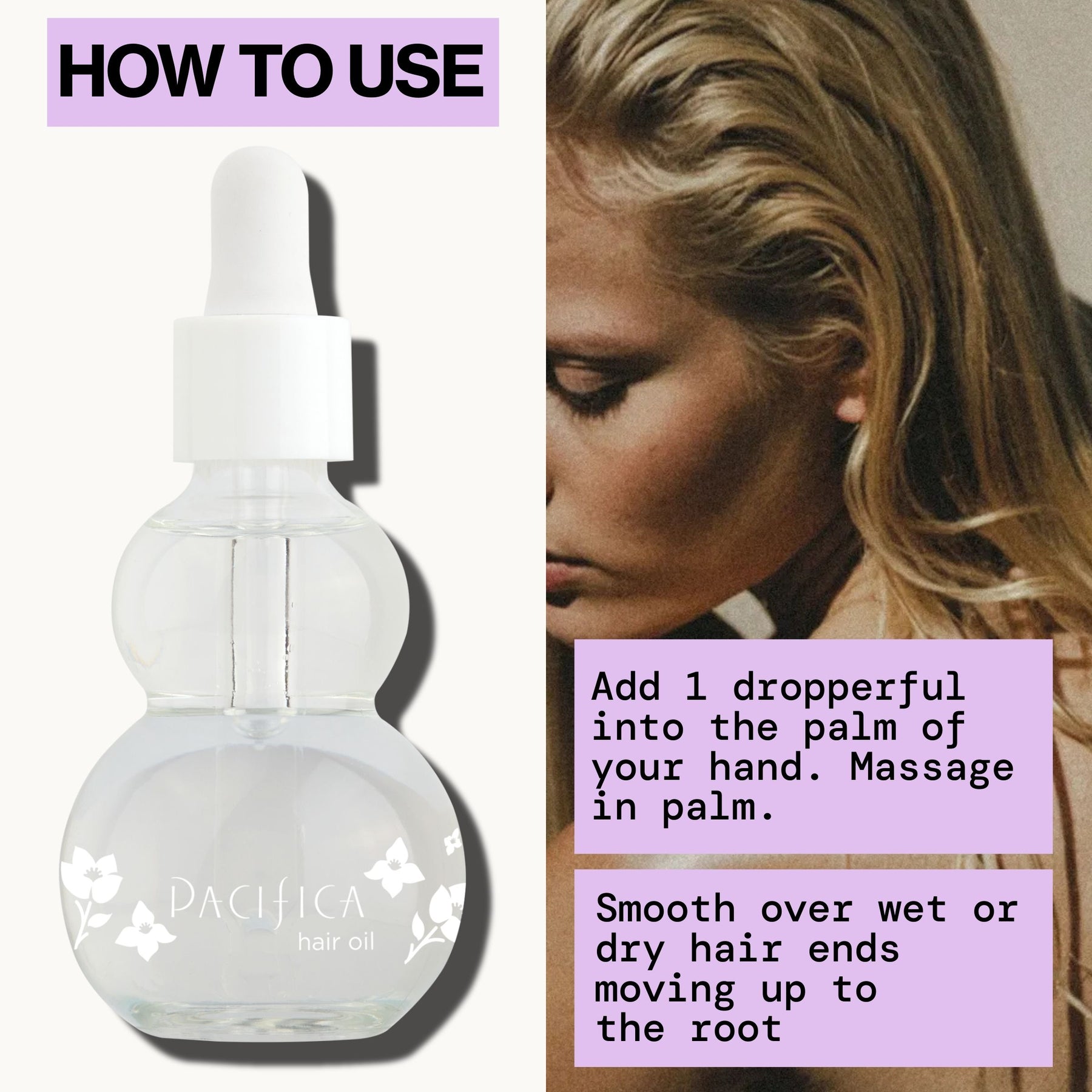 HOW TO USE

PACIFICA
hair oil

Add 1 dropperful into the palm of your hand. Massage in palm.

Smooth over wet or dry hair ends moving up to the root