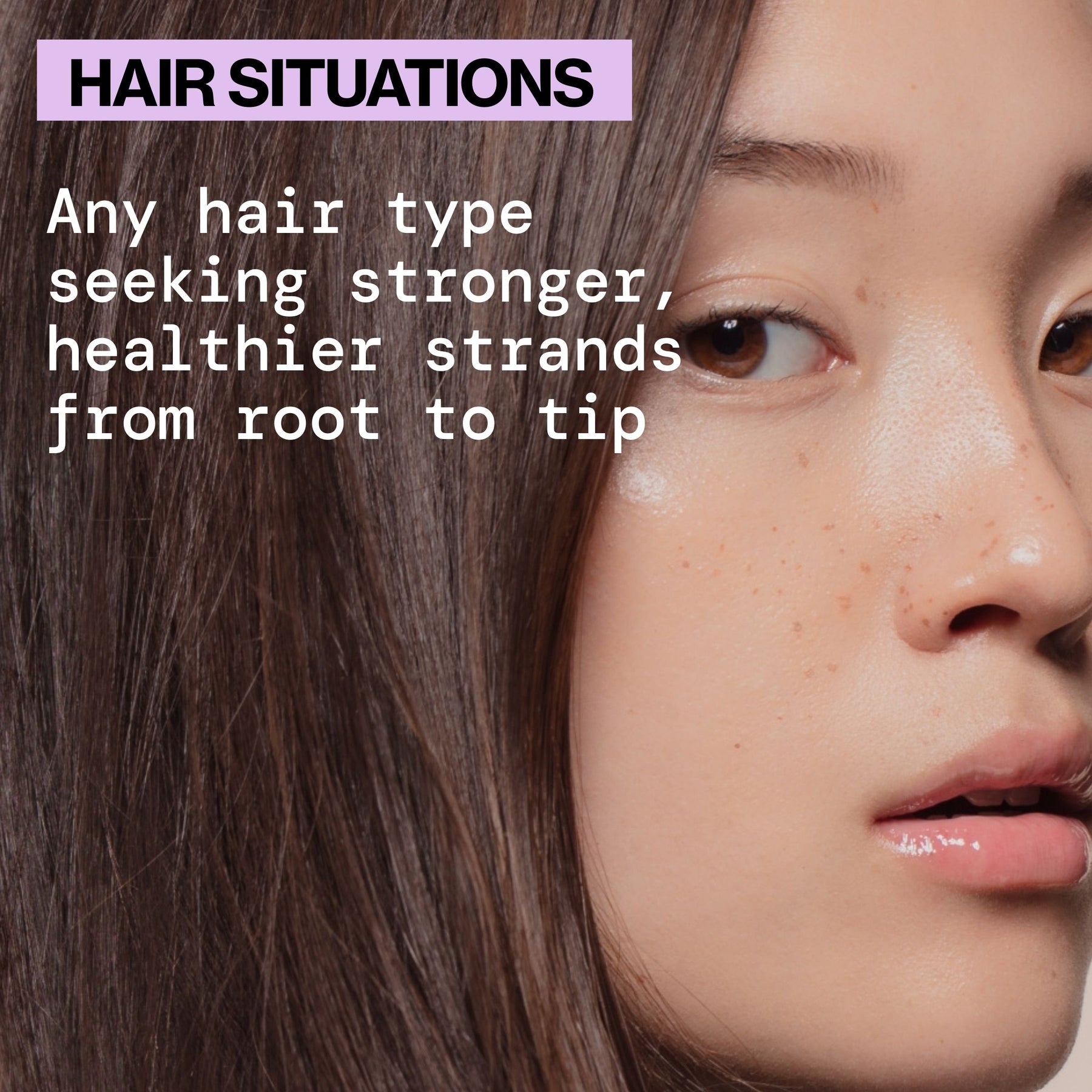 HAIR SITUATIONS

Any hair type seeking stronger, healthier strands from root to tip