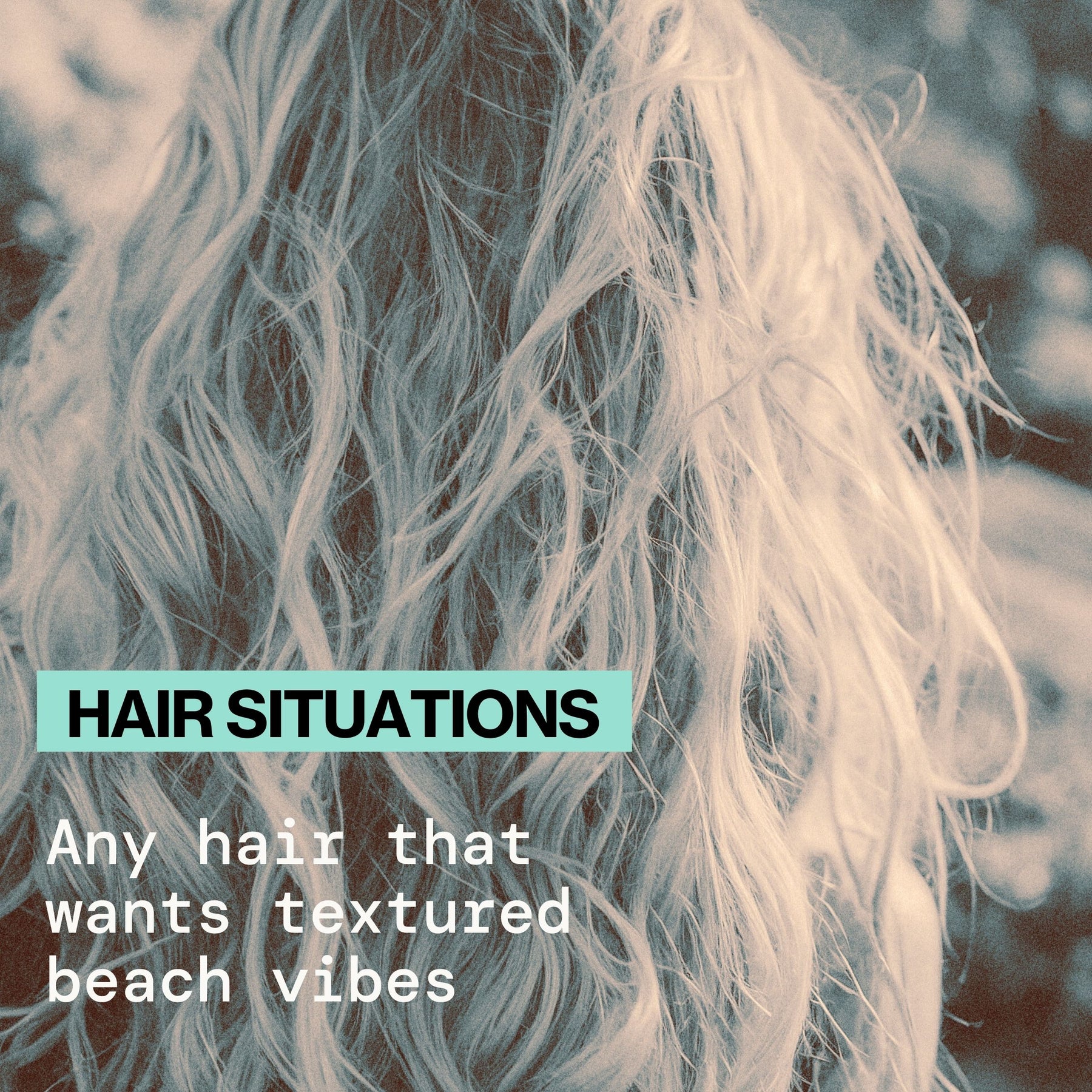 HAIR SITUATIONS

Any hair that wants textured beach vibes