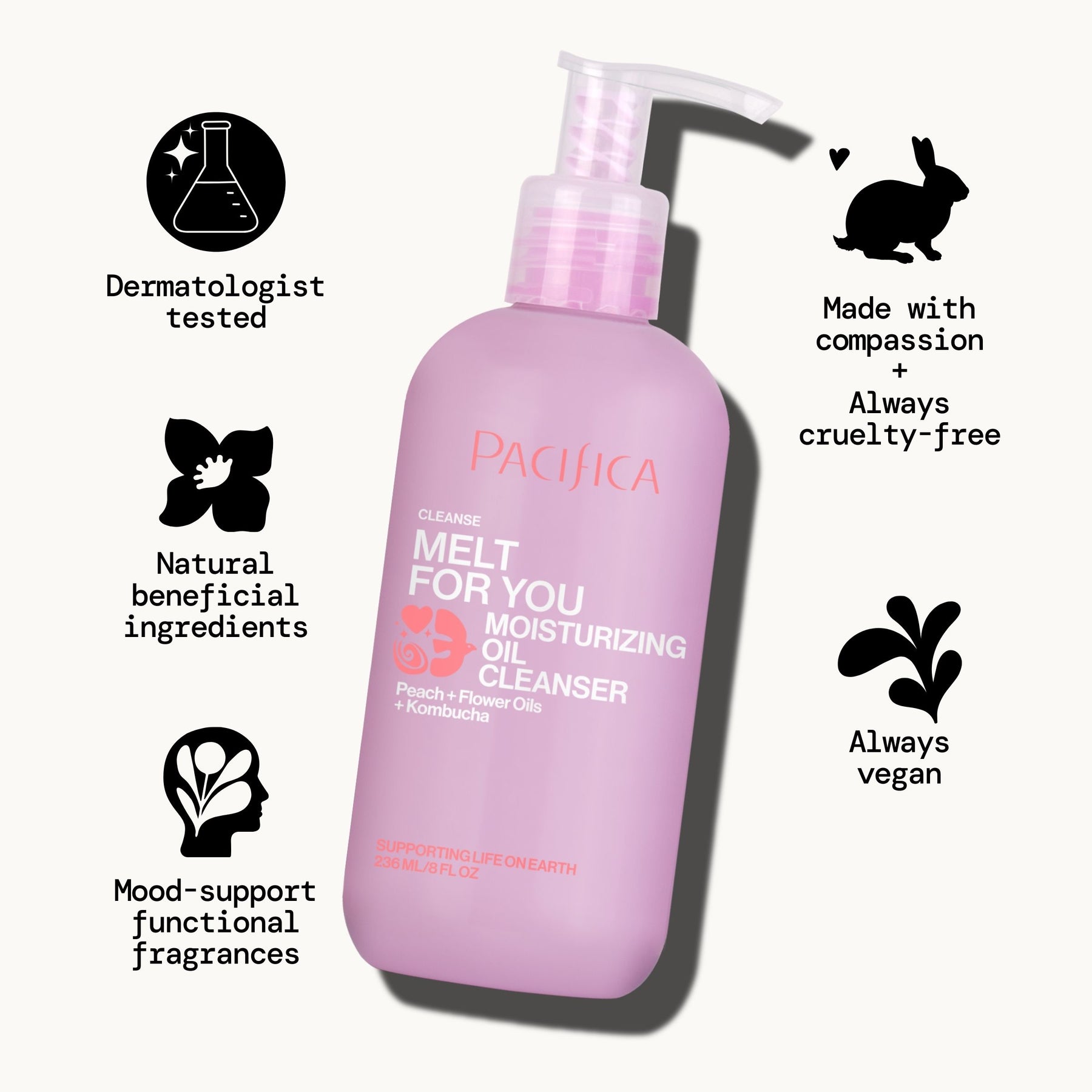 Dermatologist tested

Natural beneficial ingredients

Mood-support functional fragrances

PACIFICA

CLEANSE

MELT FOR YOU

MOISTURIZING OIL CLEANSER

Peach + Flower Oils + Kombucha

SUPPORTING LIFE ON EARTH
236 ML/8 FL OZ

Made with compassion + Always cruelty-free

Always vegan