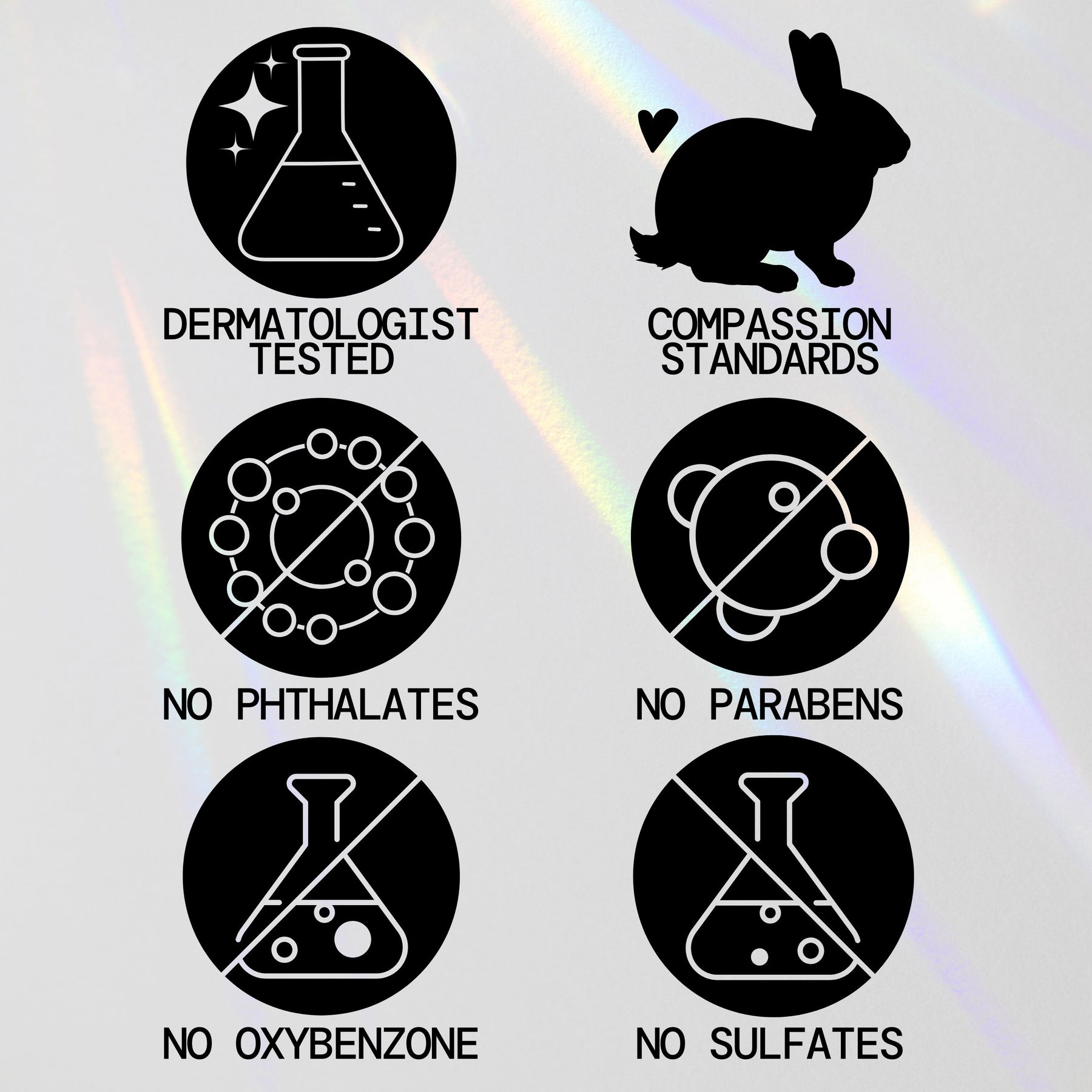 DERMATOLOGIST TESTED

COMPASSION STANDARDS

NO PHTHALATES

NO PARABENS

NO OXYBENZONE

NO SULFATES