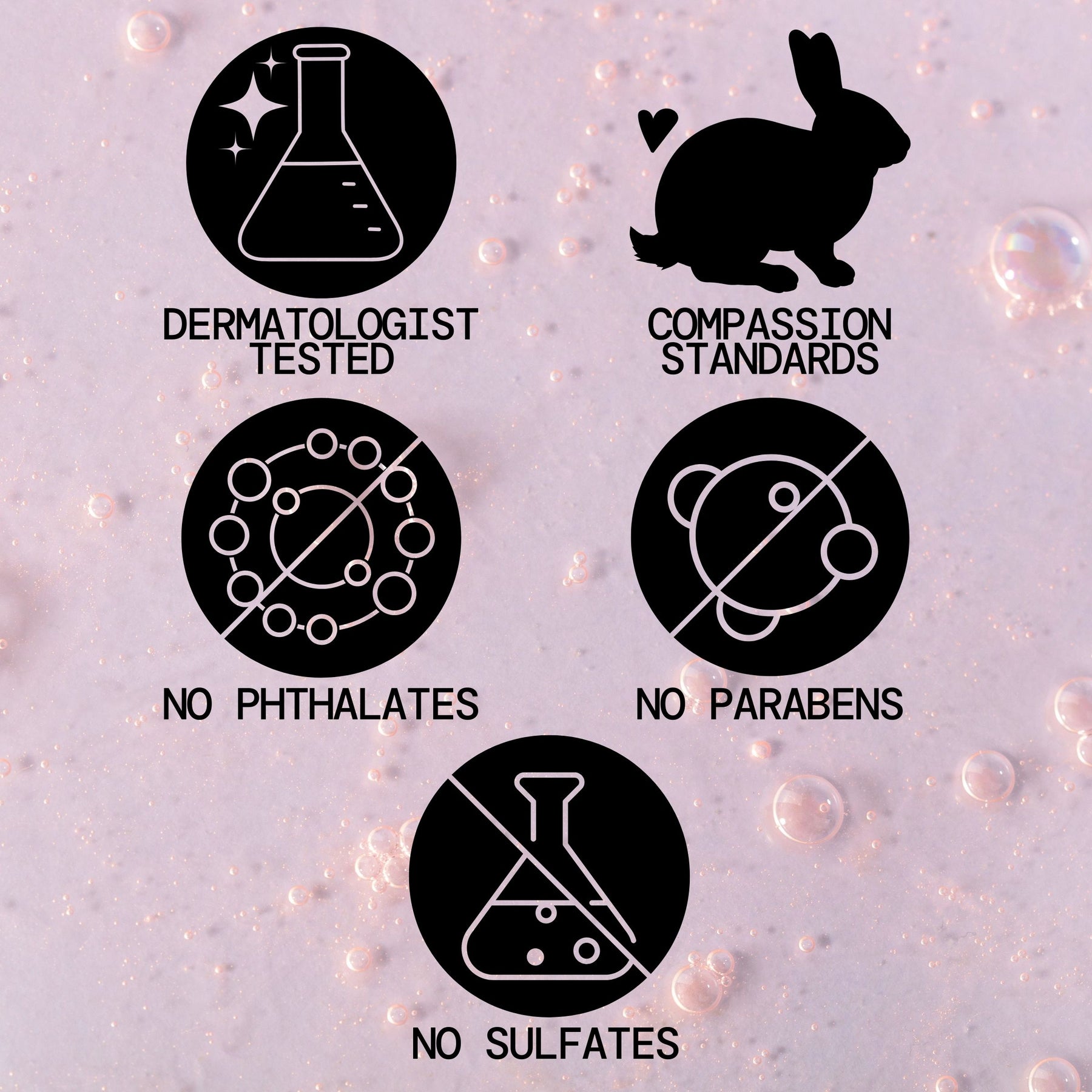 DERMATOLOGIST TESTED

COMPASSION STANDARDS

NO PHTHALATES

NO PARABENS

NO SULFATES