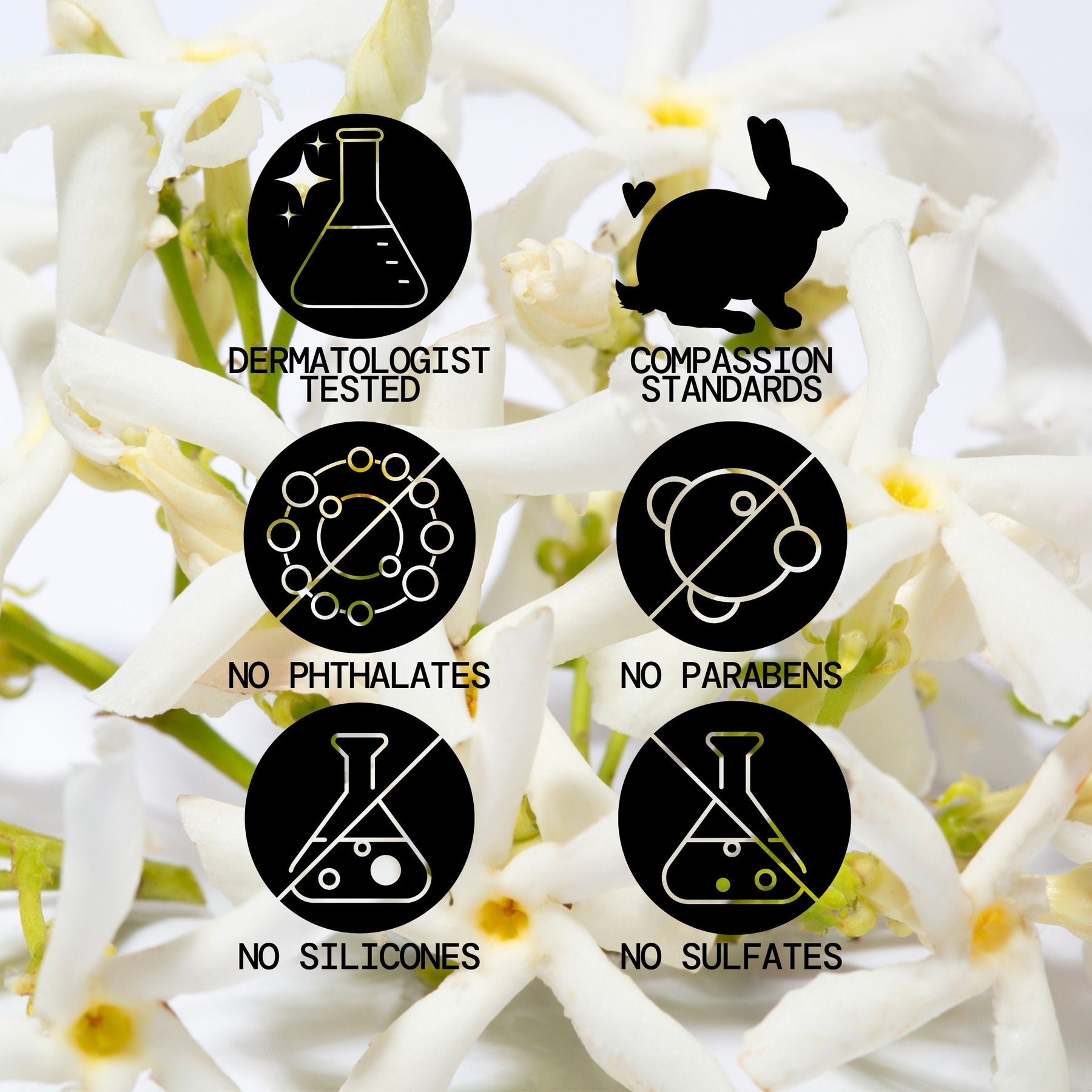 DERMATOLOGIST TESTED

COMPASSION STANDARDS

NO PHTHALATES

NO PARABENS

NO SILICONES

NO SULFATES