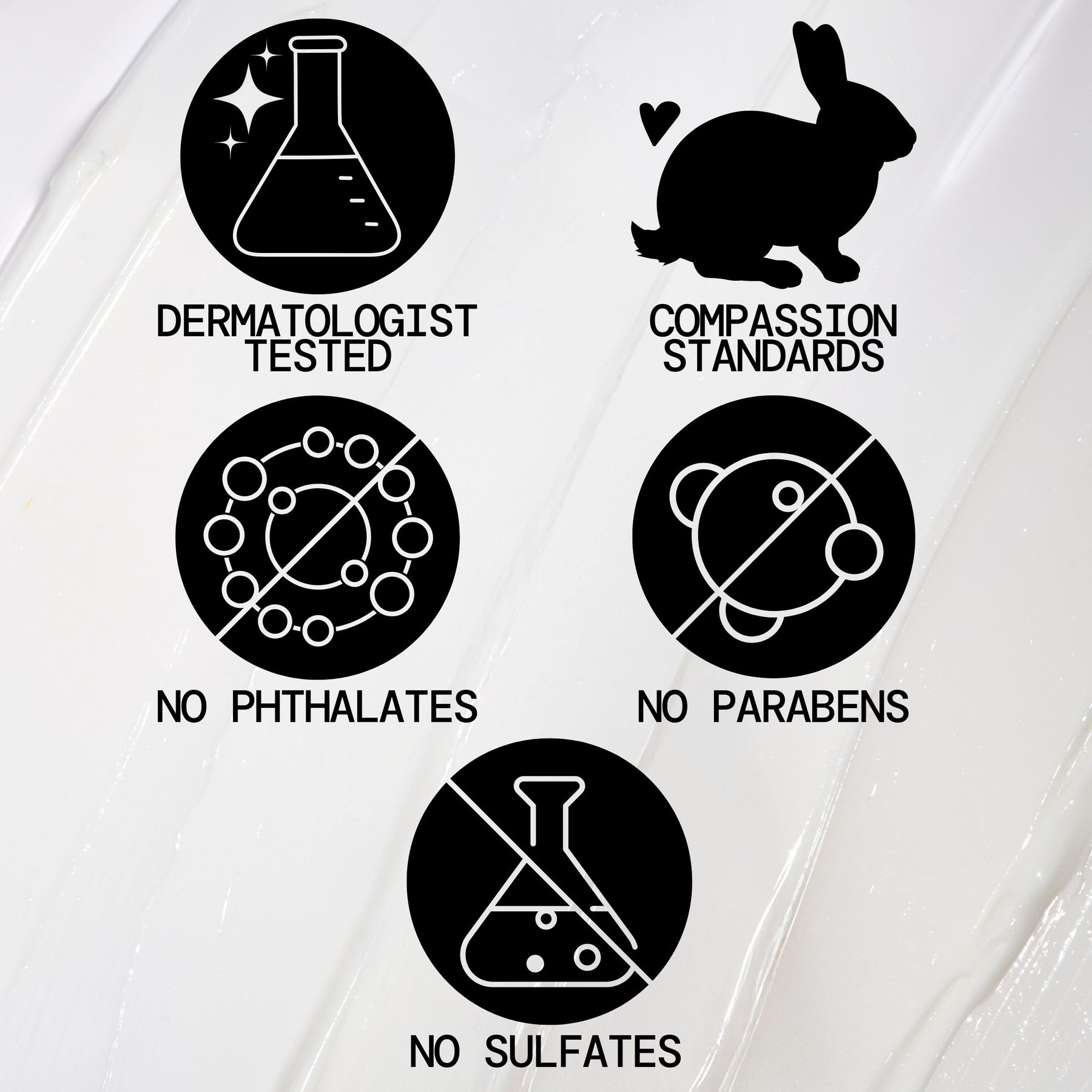 DERMATOLOGIST TESTED

COMPASSION STANDARDS

NO PHTHALATES

NO PARABENS

NO SULFATES