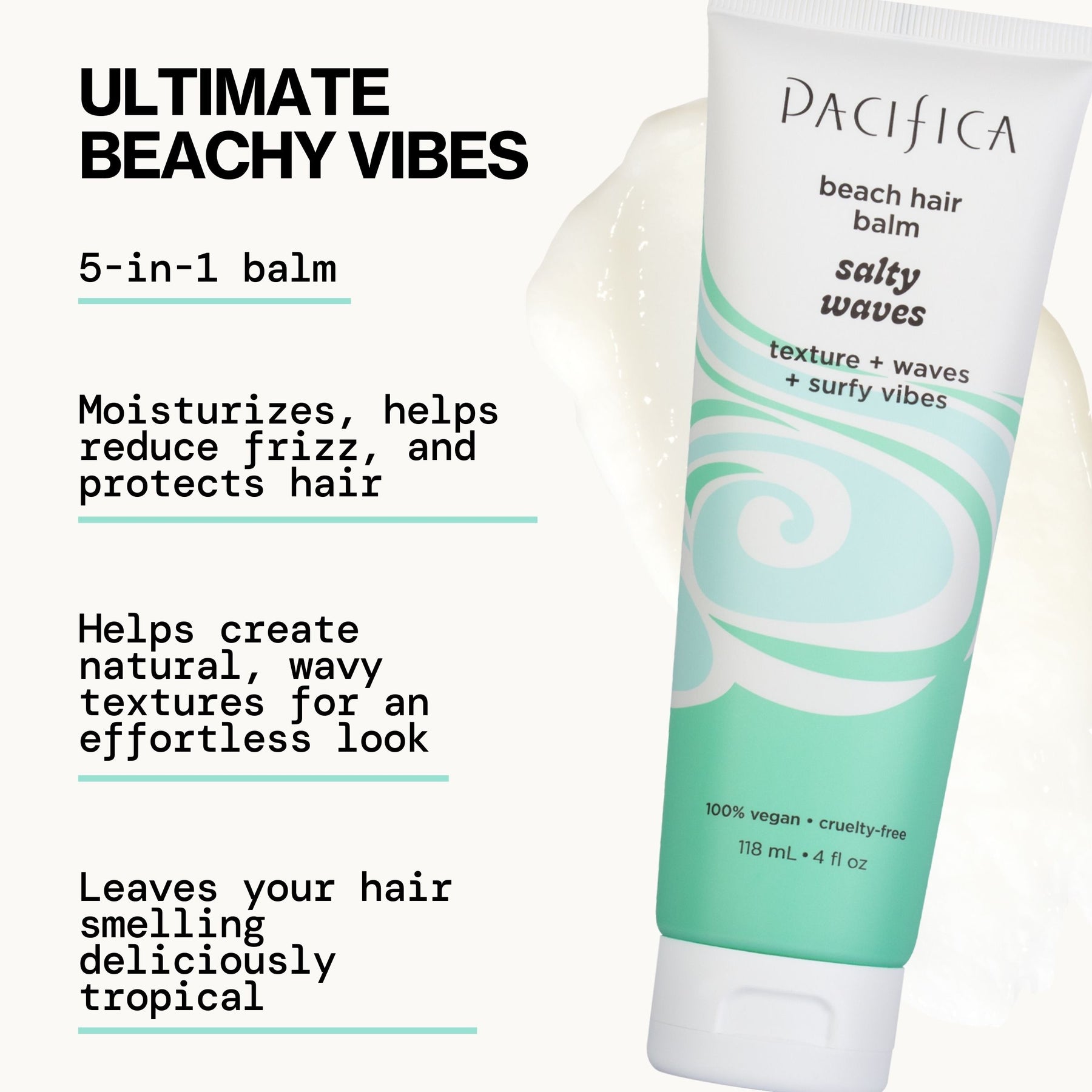 ULTIMATE BEACHY VIBES

5-in-1 balm

Moisturizes, helps reduce frizz, and protects hair

Helps create natural, wavy textures for an effortless look

Leaves your hair smelling deliciously tropical

PACIFICA

beach hair balm

salty waves

texture + waves + surfy vibes

100% vegan • cruelty-free

118 mL • 4 fl oz