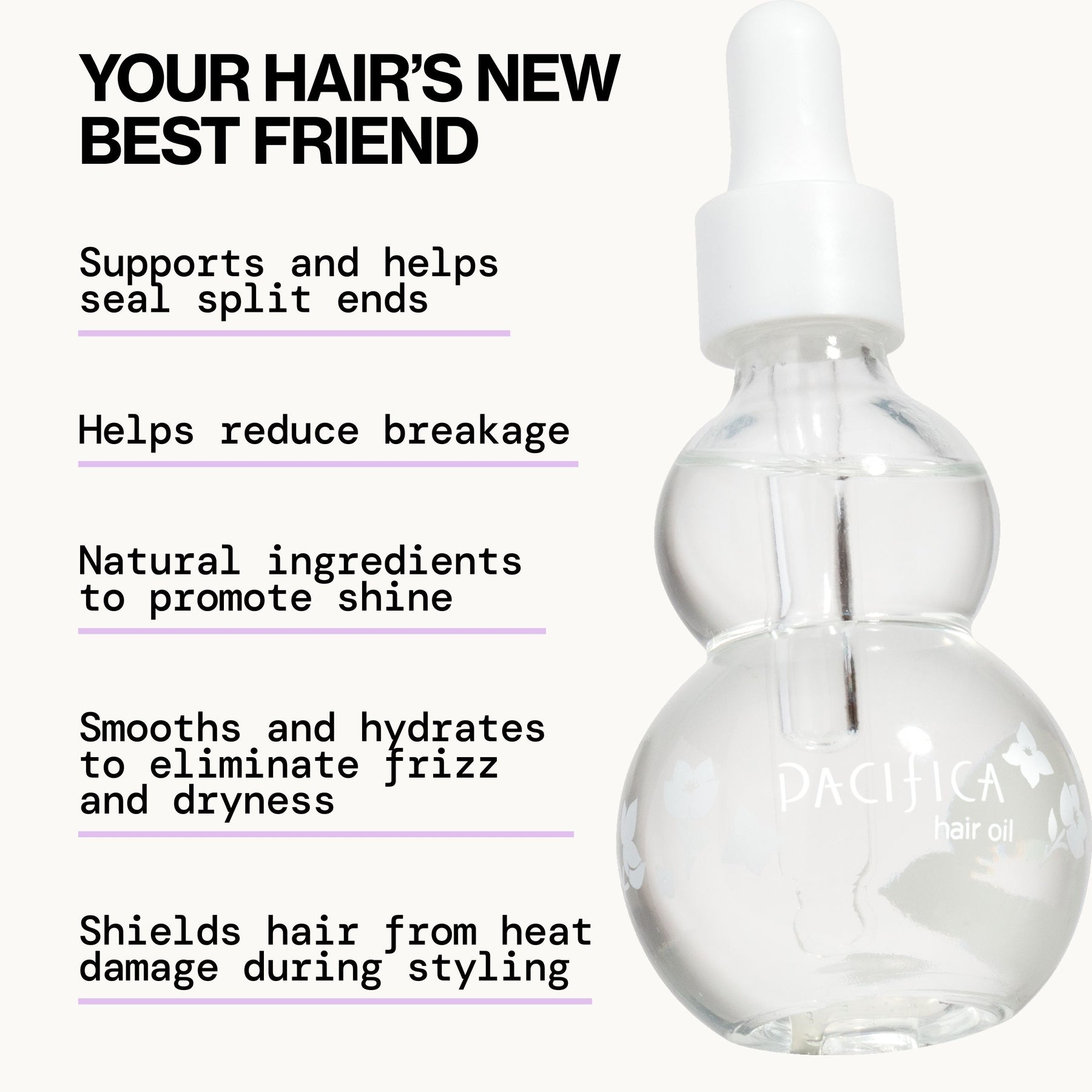 YOUR HAIR'S NEW BEST FRIEND

Supports and helps seal split ends

Helps reduce breakage

Natural ingredients to promote shine

Smooths and hydrates to eliminate frizz and dryness

Shields hair from heat damage during styling

PACIFICA
hair oil