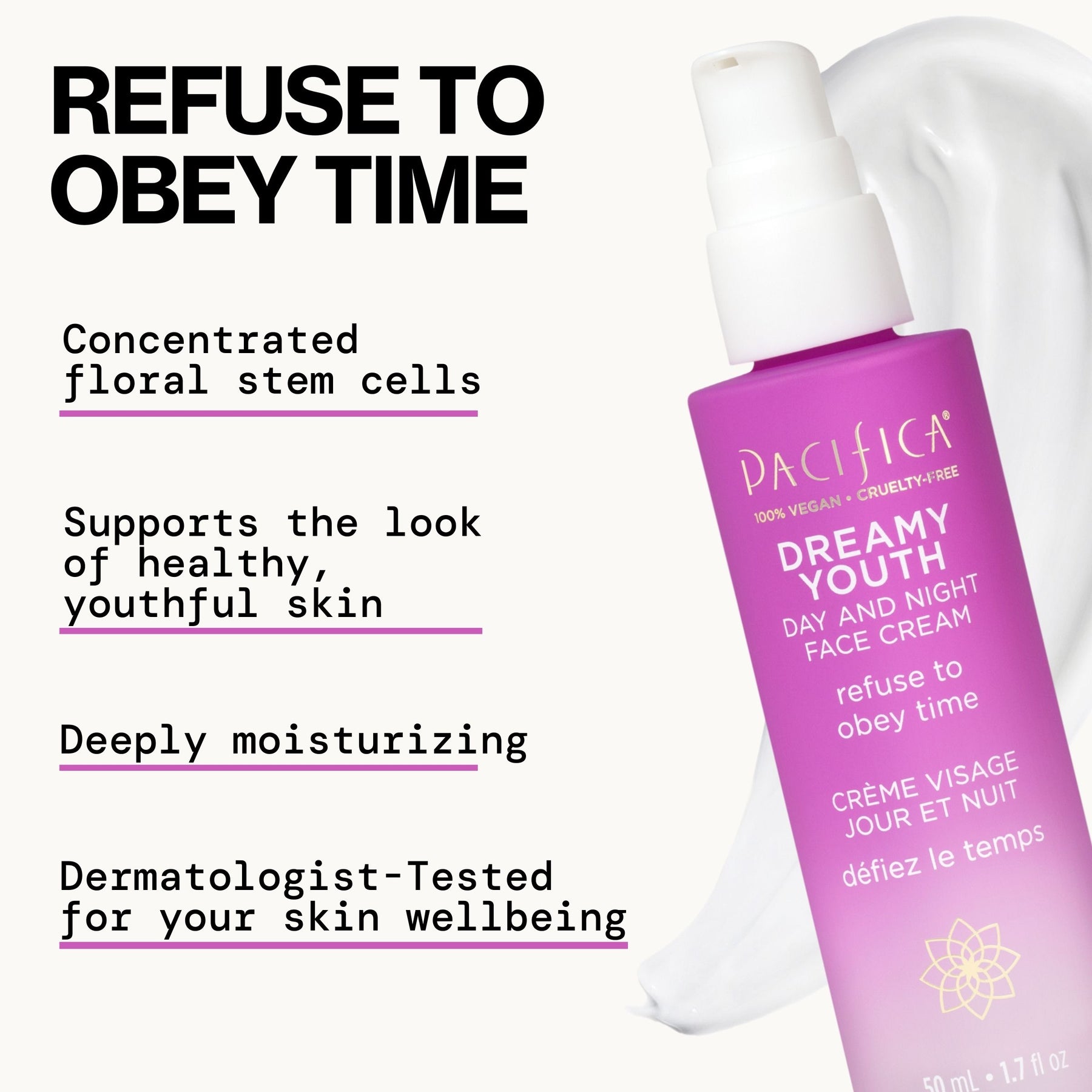 REFUSE TO OBEY TIME

Concentrated floral stem cells

Supports the look of healthy, youthful skin

Deeply moisturizing

Dermatologist-Tested for your skin wellbeing

PACIFICA®

100% VEGAN • CRUELTY-FREE

DREAMY YOUTH

DAY AND NIGHT FACE CREAM

refuse to obey time

CRÈME VISAGE JOUR ET NUIT

défiez le temps

50 mL • 1.7 fl oz