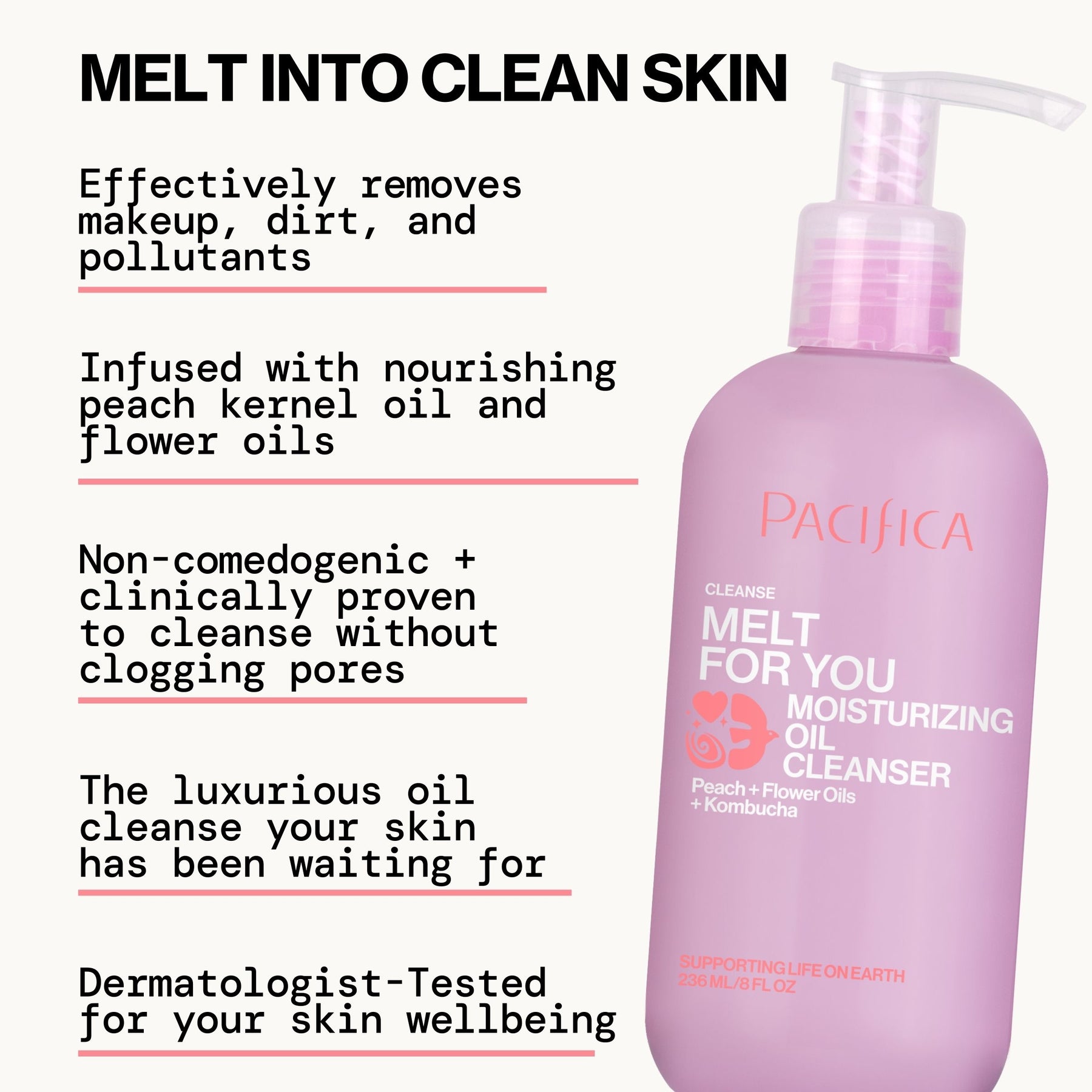 MELT INTO CLEAN SKIN

Effectively removes makeup, dirt, and pollutants

Infused with nourishing peach kernel oil and flower oils

Non-comedogenic + clinically proven to cleanse without clogging pores

The luxurious oil cleanse your skin has been waiting for

Dermatologist-Tested for your skin wellbeing

PACIFICA

CLEANSE
MELT FOR YOU
MOISTURIZING OIL CLEANSER
Peach + Flower Oils + Kombucha

SUPPORTING LIFE ON EARTH
236 ML/8 FL OZ