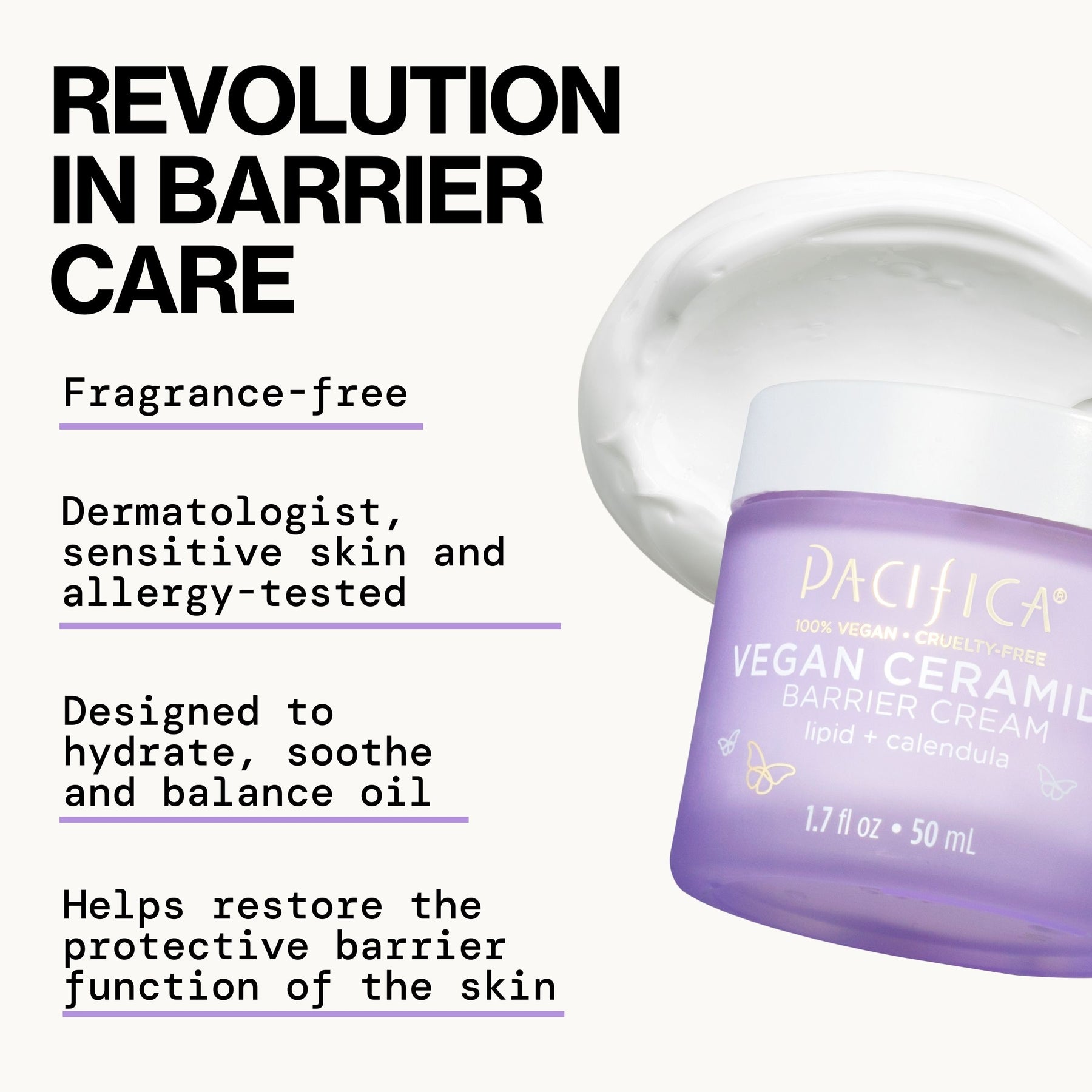 REVOLUTION IN BARRIER CARE

Fragrance-free

Dermatologist, sensitive skin and allergy-tested

Designed to hydrate, soothe and balance oil

Helps restore the protective barrier function of the skin

PACIFICA®
100% VEGAN • CRUELTY-FREE
VEGAN CERAMID
BARRIER CREAM
lipid + calendula
1.7 fl oz • 50 mL