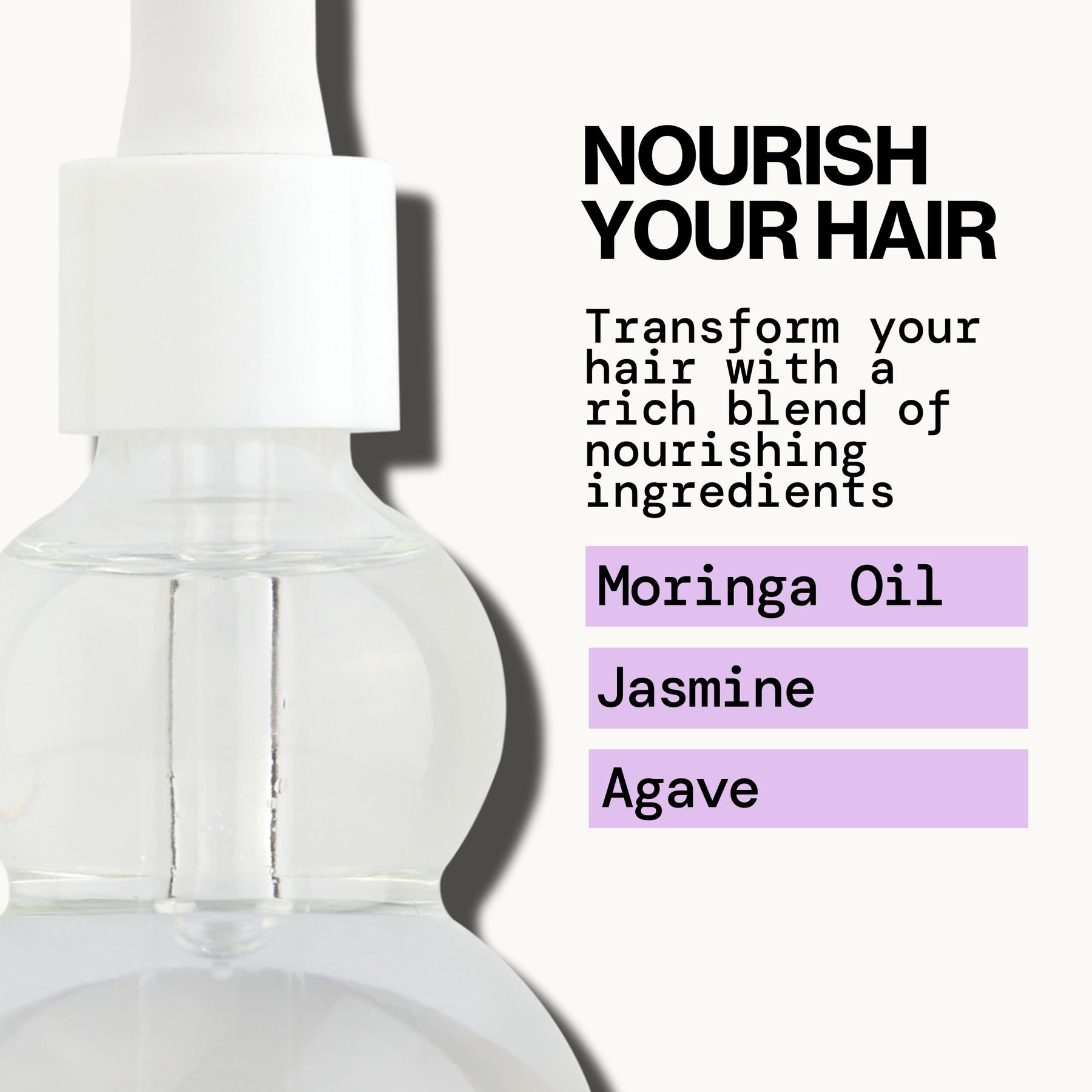 NOURISH YOUR HAIR

Transform your hair with a rich blend of nourishing ingredients

Moringa Oil

Jasmine

Agave