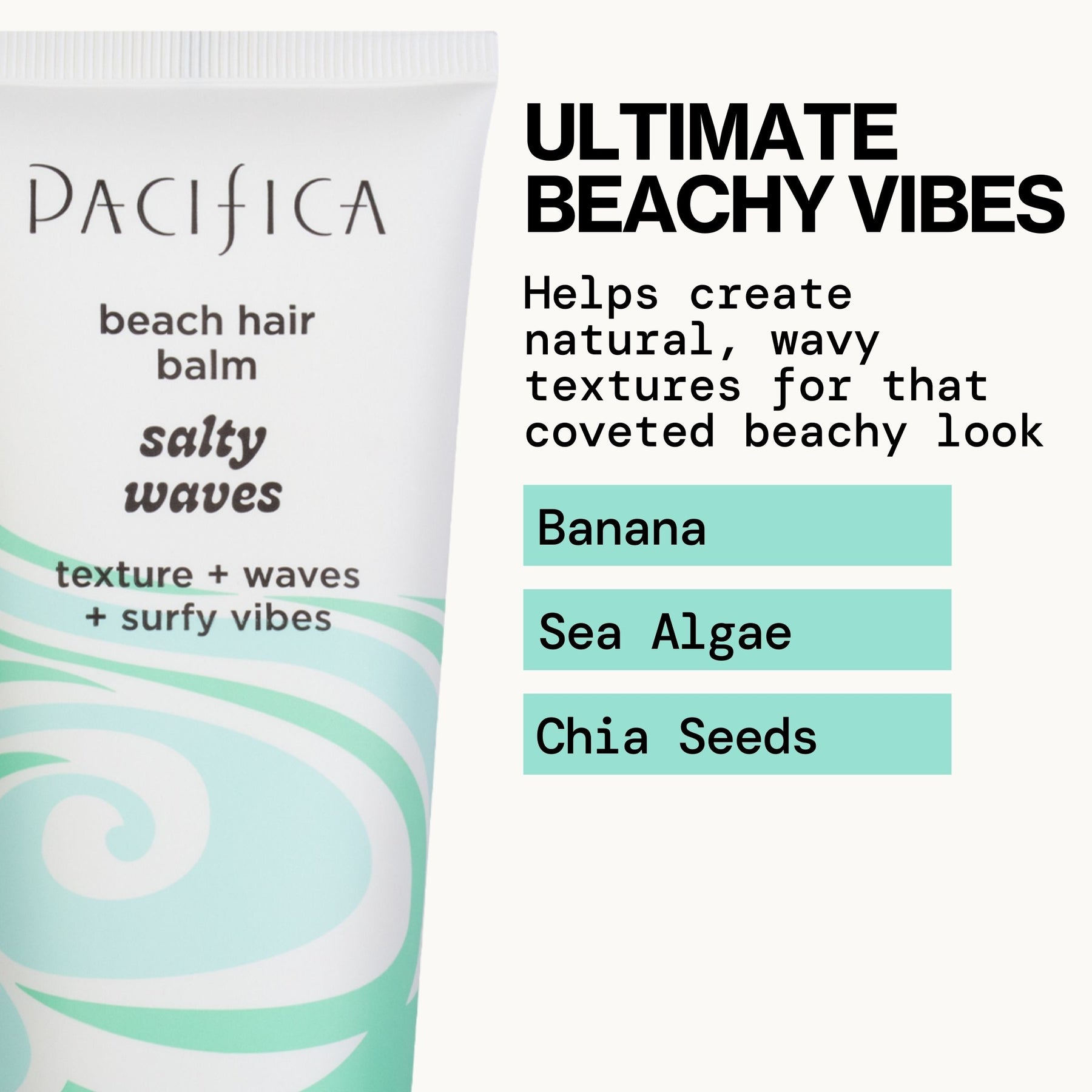 PACIFICA

beach hair balm

salty waves

texture + waves + surfy vibes

ULTIMATE BEACHY VIBES

Helps create natural, wavy textures for that coveted beachy look

Banana

Sea Algae

Chia Seeds