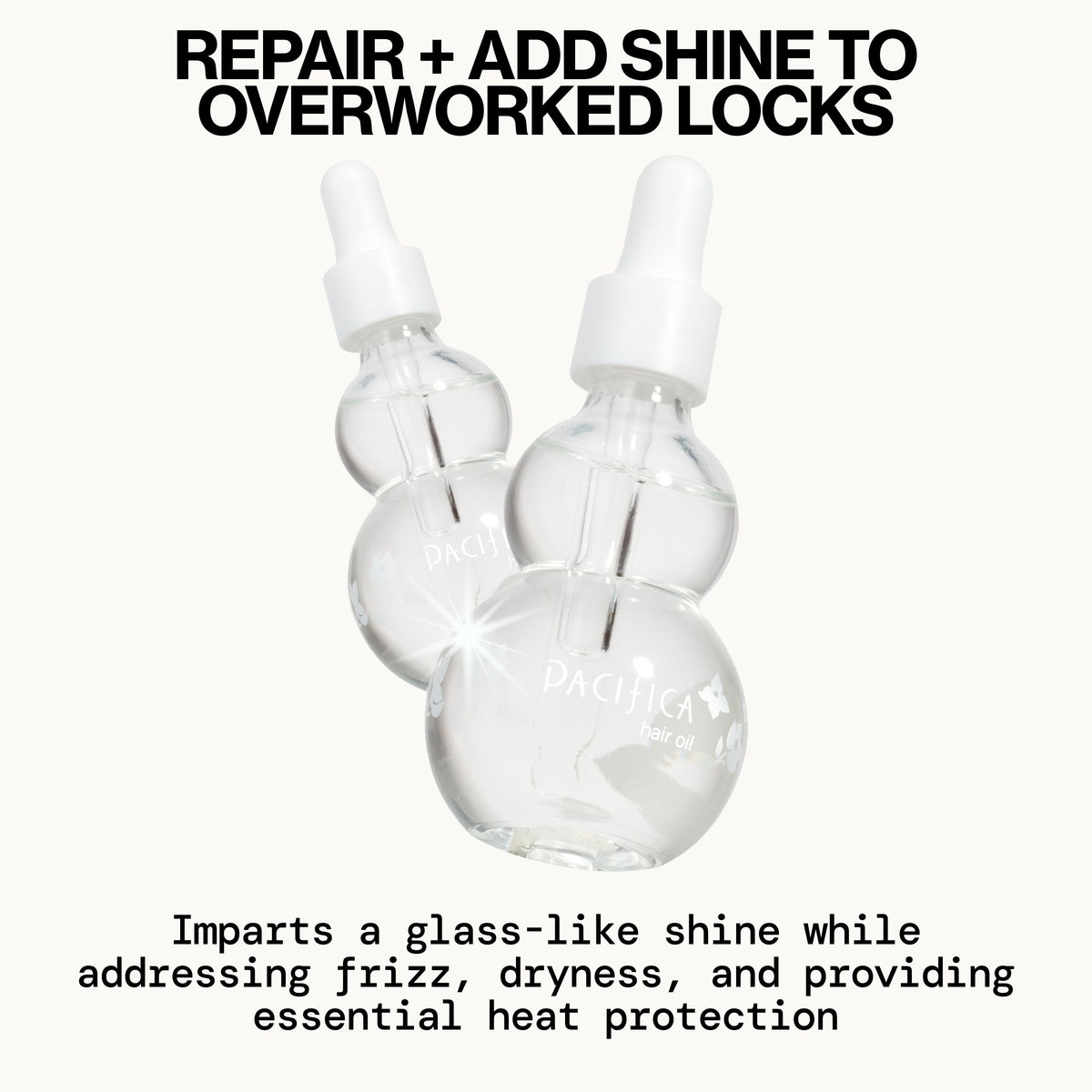 REPAIR + ADD SHINE TO OVERWORKED LOCKS

PACIFICA

PACIFICA
hair oil

Imparts a glass-like shine while addressing frizz, dryness, and providing essential heat protection