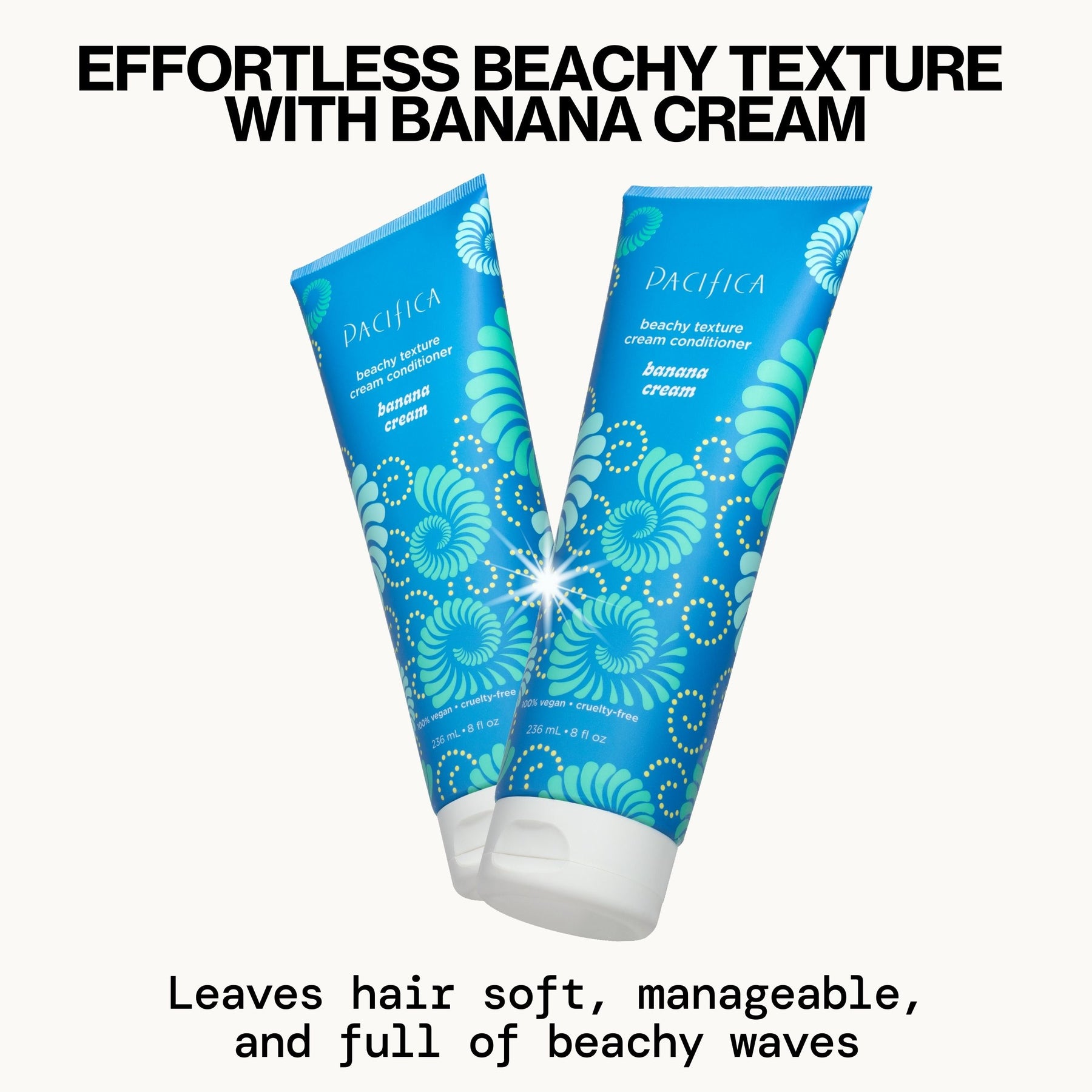 EFFORTLESS BEACHY TEXTURE WITH BANANA CREAM

PACIFICA
beachy texture cream conditioner
banana cream
100% vegan • cruelty-free
236 mL • 8 fl oz

PACIFICA
beachy texture cream conditioner
banana cream
100% vegan • cruelty-free
236 mL • 8 fl oz

Leaves hair soft, manageable, and full of beachy waves